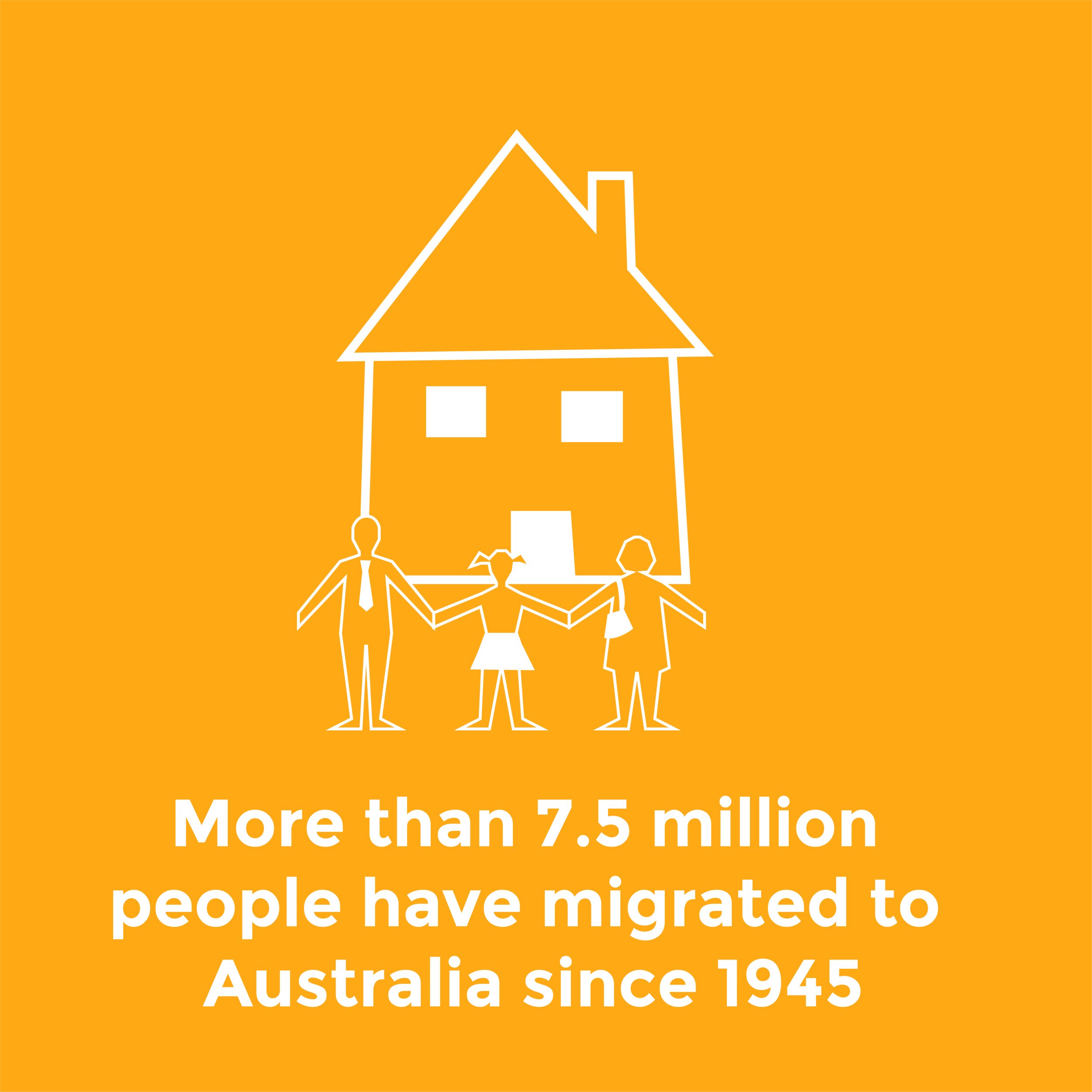 More than 7.5 million people have migrated to Australia since 1945