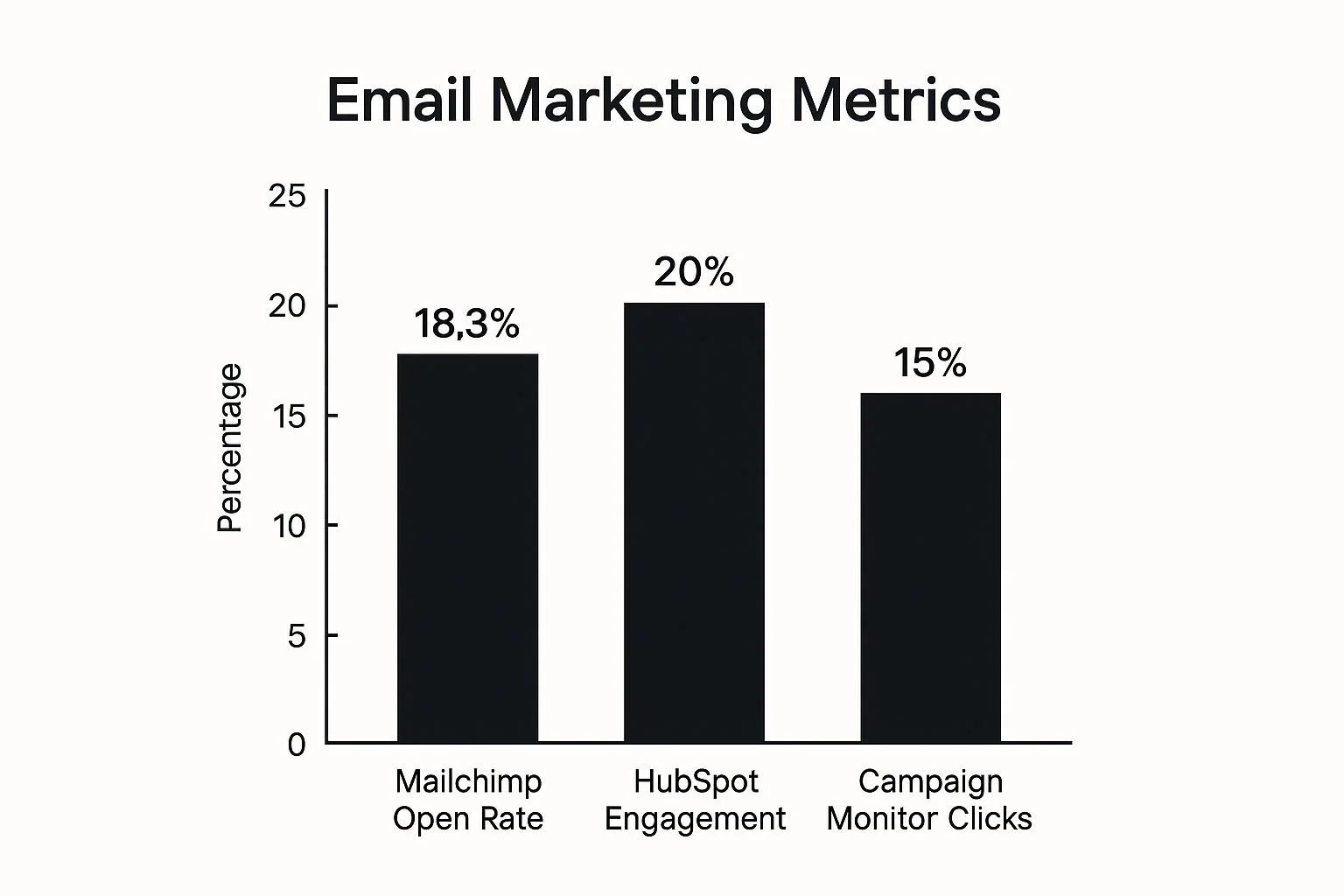 Email Marketing Metrics

Percentage

25
20
15
10
5
0

18,3%
20%
15%

Mailchimp Open Rate
HubSpot Engagement
Campaign Monitor Clicks