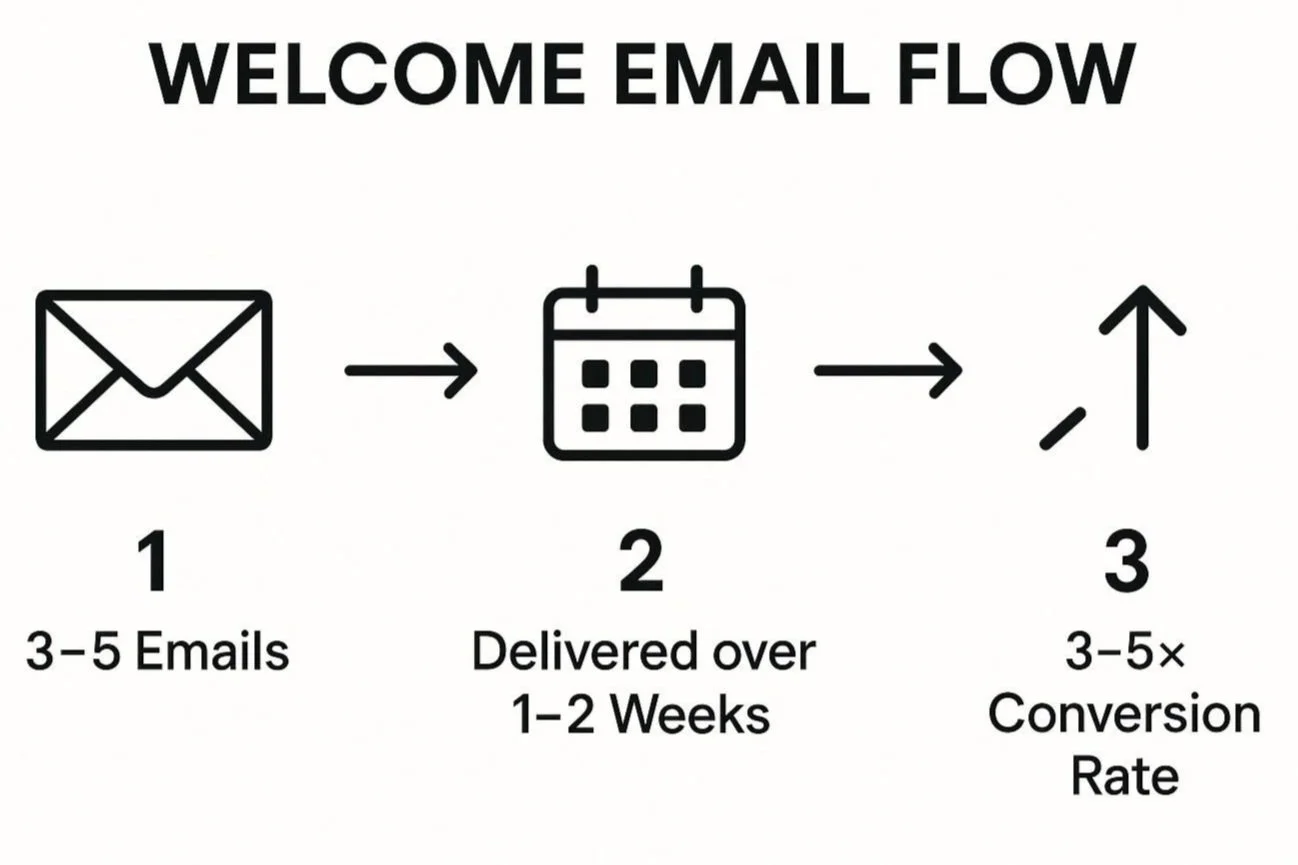 WELCOME EMAIL FLOW

1
3–5 Emails

2
Delivered over 1–2 Weeks

3
3–5×
Conversion Rate