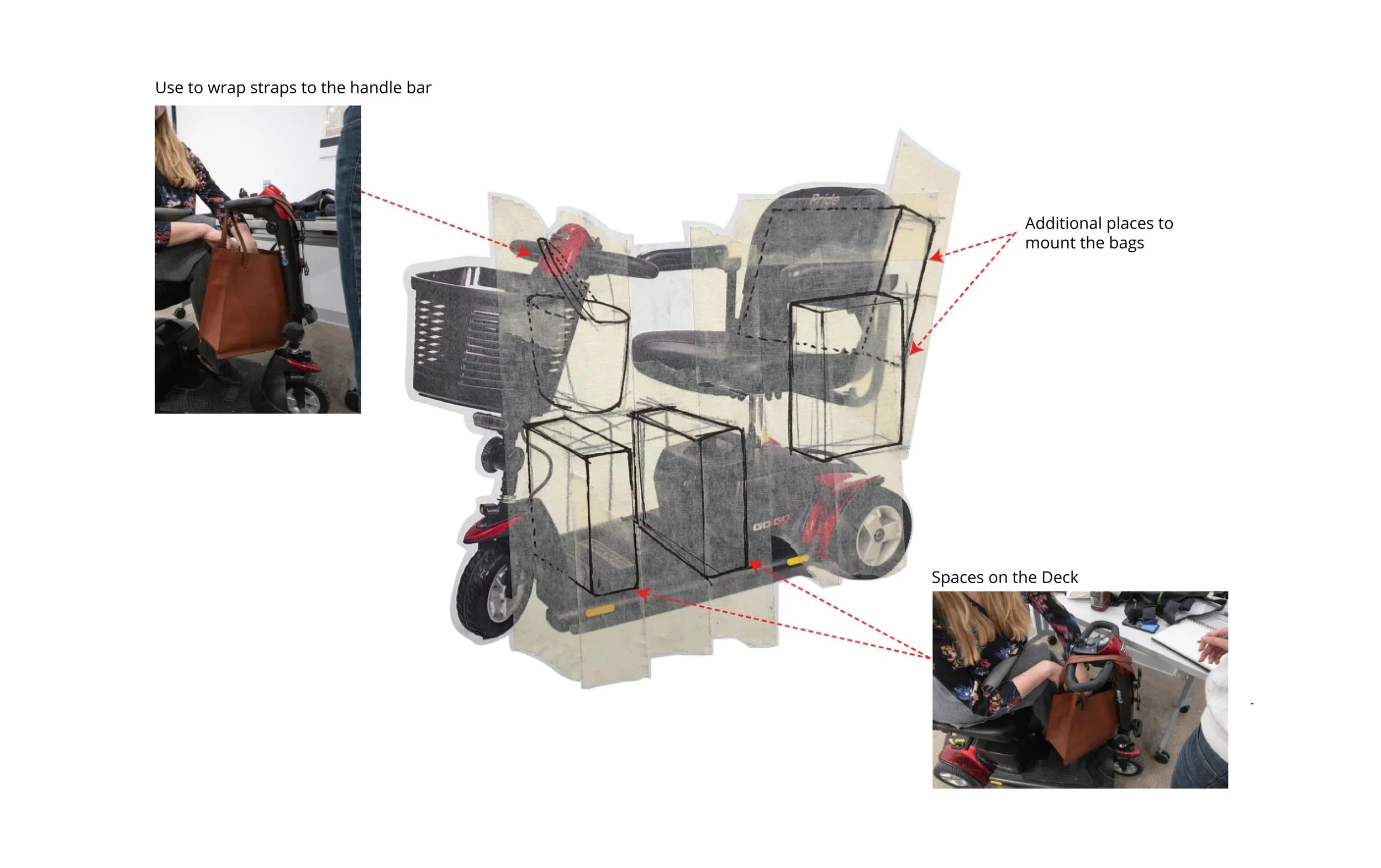 Use to wrap straps to the handle bar

Pride

Additional places to mount the bags

GO GO

Spaces on the Deck