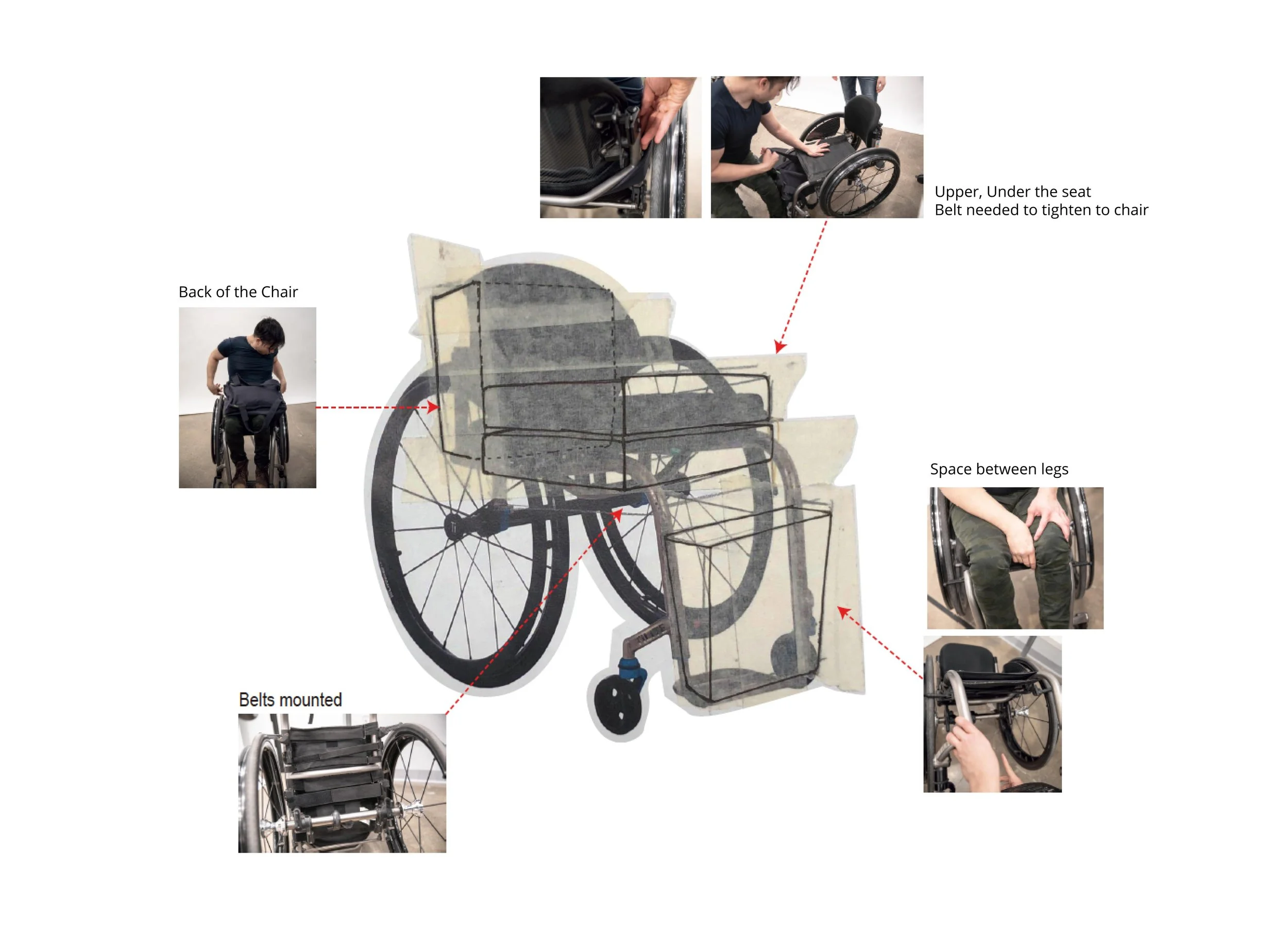 Upper, Under the seat
Belt needed to tighten to chair

Back of the Chair

Space between legs

Belts mounted