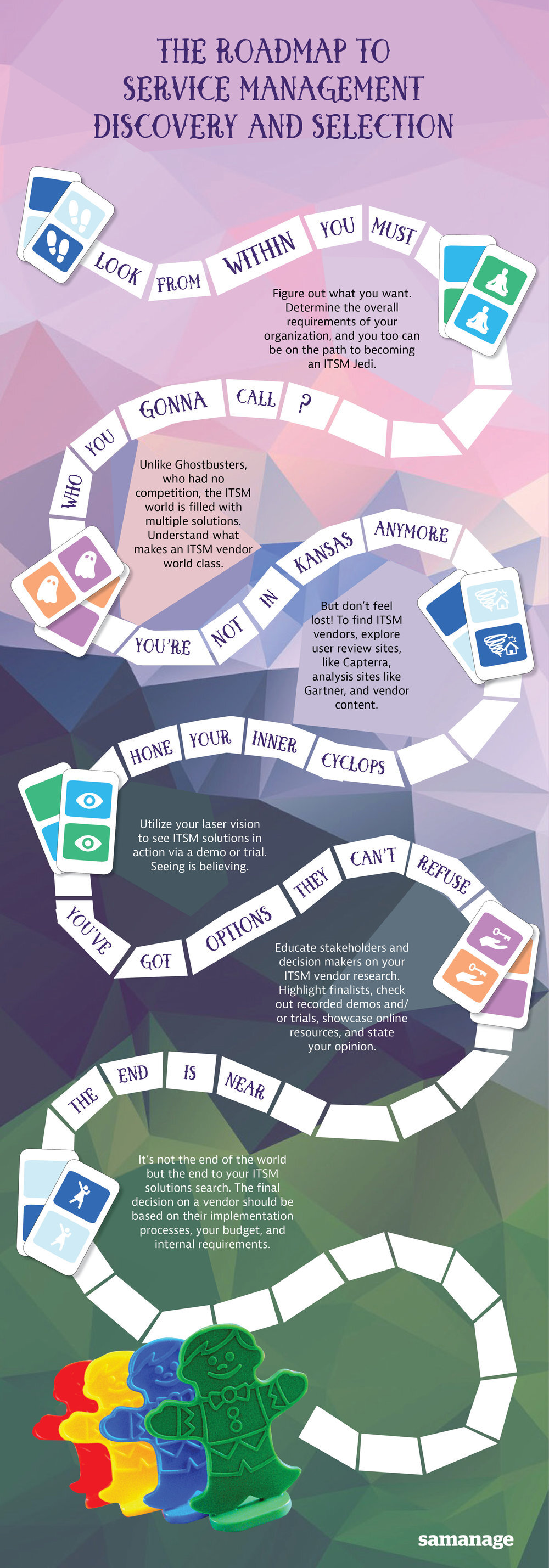 THE ROADMAP TO SERVICE MANAGEMENT DISCOVERY AND SELECTION

LOOK FROM WITHIN YOU MUST

Figure out what you want. Determine the overall requirements of your organization, and you too can be on the path to becoming an ITSM Jedi.

WHO YOU GONNA CALL ?

Unlike Ghostbusters, who had no competition, the ITSM world is filled with multiple solutions. Understand what makes an ITSM vendor world class.

YOU'RE NOT IN KANSAS ANYMORE

But don't feel lost! To find ITSM vendors, explore user review sites, like Capterra, analysis sites like Gartner, and vendor content.

HONE YOUR INNER CYCLOPS

Utilize your laser vision to see ITSM solutions in action via a demo or trial. Seeing is believing.

YOU'VE GOT OPTIONS THEY CAN'T REFUSE

Educate stakeholders and decision makers on your ITSM vendor research. Highlight finalists, check out recorded demos and/ or trials, showcase online resources, and state your opinion.

THE END IS NEAR

It's not the end of the world but the end to your ITSM solutions search. The final decision on a vendor should be based on their implementation processes, your budget, and internal requirements.

samanage