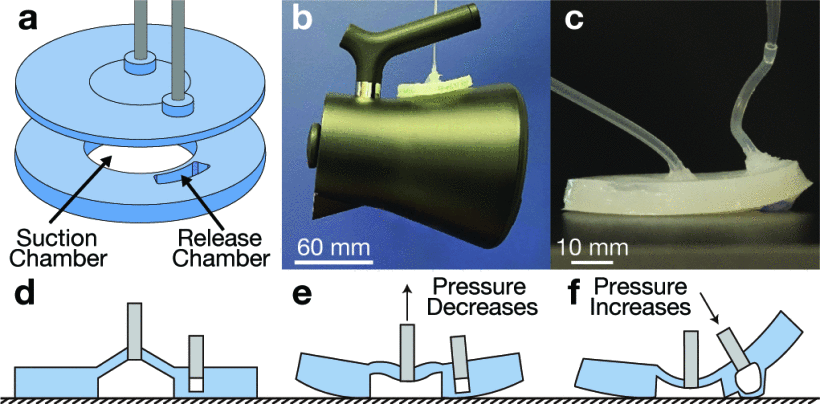 a

Suction Chamber

Release Chamber

b

60 mm

c

10 mm

d

e

Pressure Decreases

f

Pressure Increases