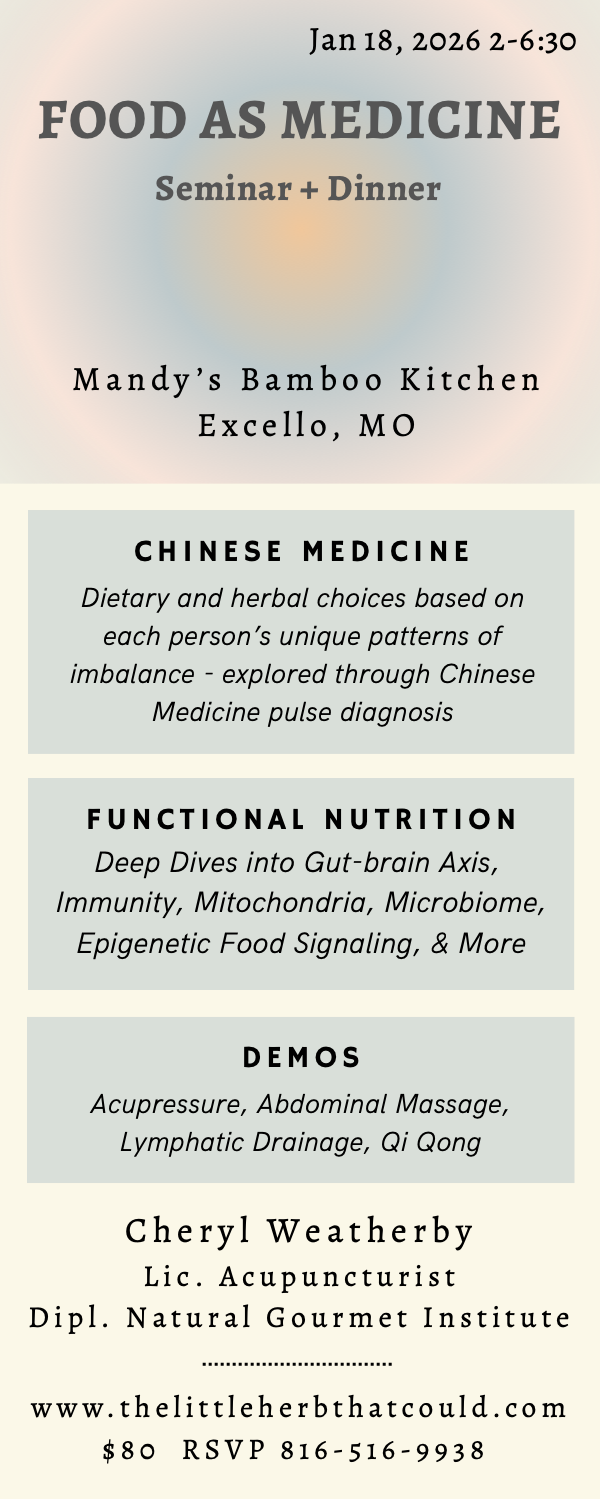 Jan 18, 2026 2-6:30

FOOD AS MEDICINE

Seminar + Dinner

Mandy's Bamboo Kitchen
Excello, MO

CHINESE MEDICINE

Dietary and herbal choices based on each person's unique patterns of imbalance - explored through Chinese Medicine pulse diagnosis

FUNCTIONAL NUTRITION

Deep Dives into Gut-brain Axis, Immunity, Mitochondria, Microbiome, Epigenetic Food Signaling, & More

DEMOS

Acupressure, Abdominal Massage, Lymphatic Drainage, Qi Qong

Cheryl Weatherby
Lic. Acupuncturist
Dipl. Natural Gourmet Institute

www.thelittleherbthatcould.com
$80 RSVP 816-516-9938