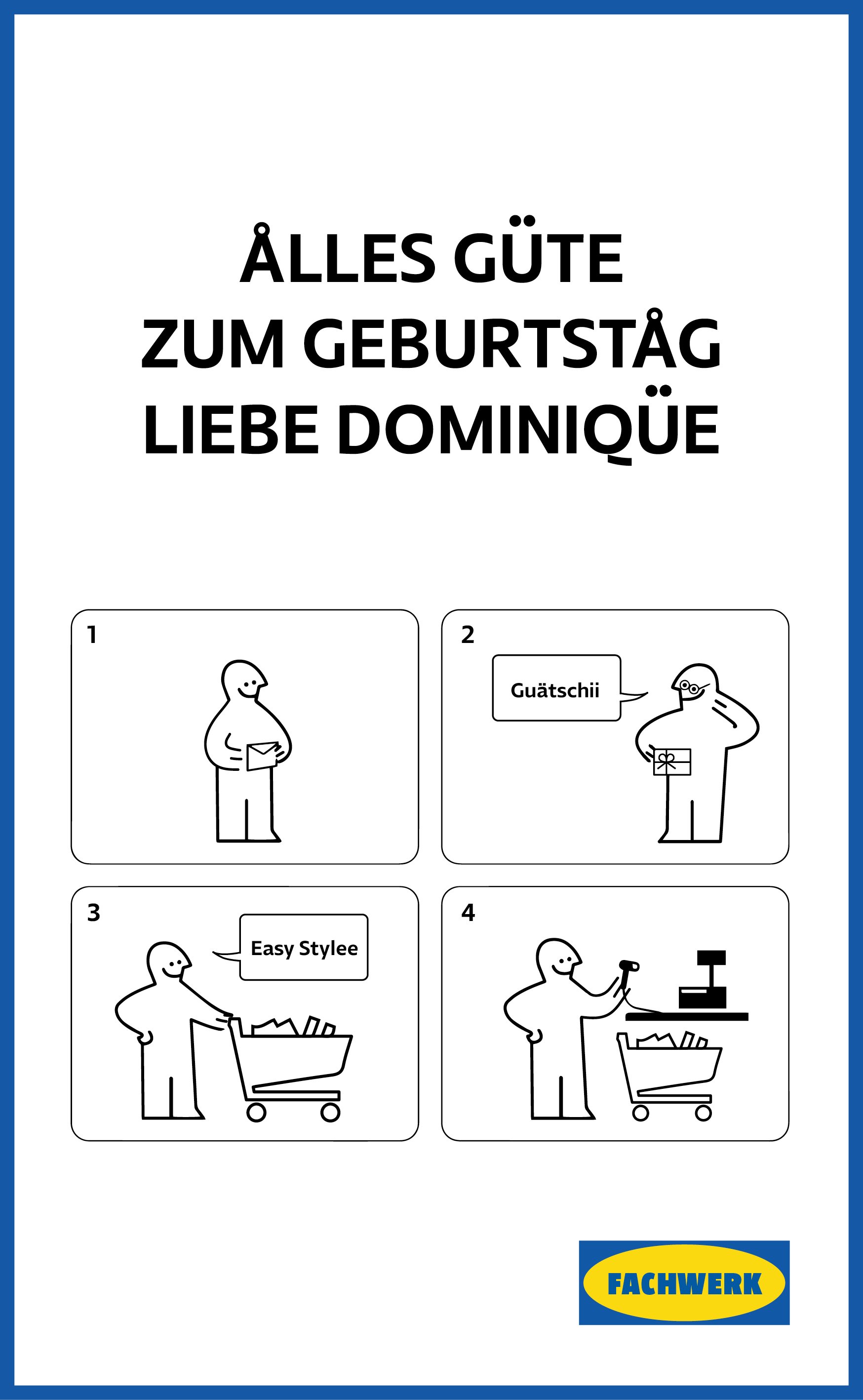 ÅLLES GÜTE
ZUM GEBURTSTÅG
LIEBE DOMINIQÜE

1

2

Guätschii

3

Easy Stylee

4

FACHWERK