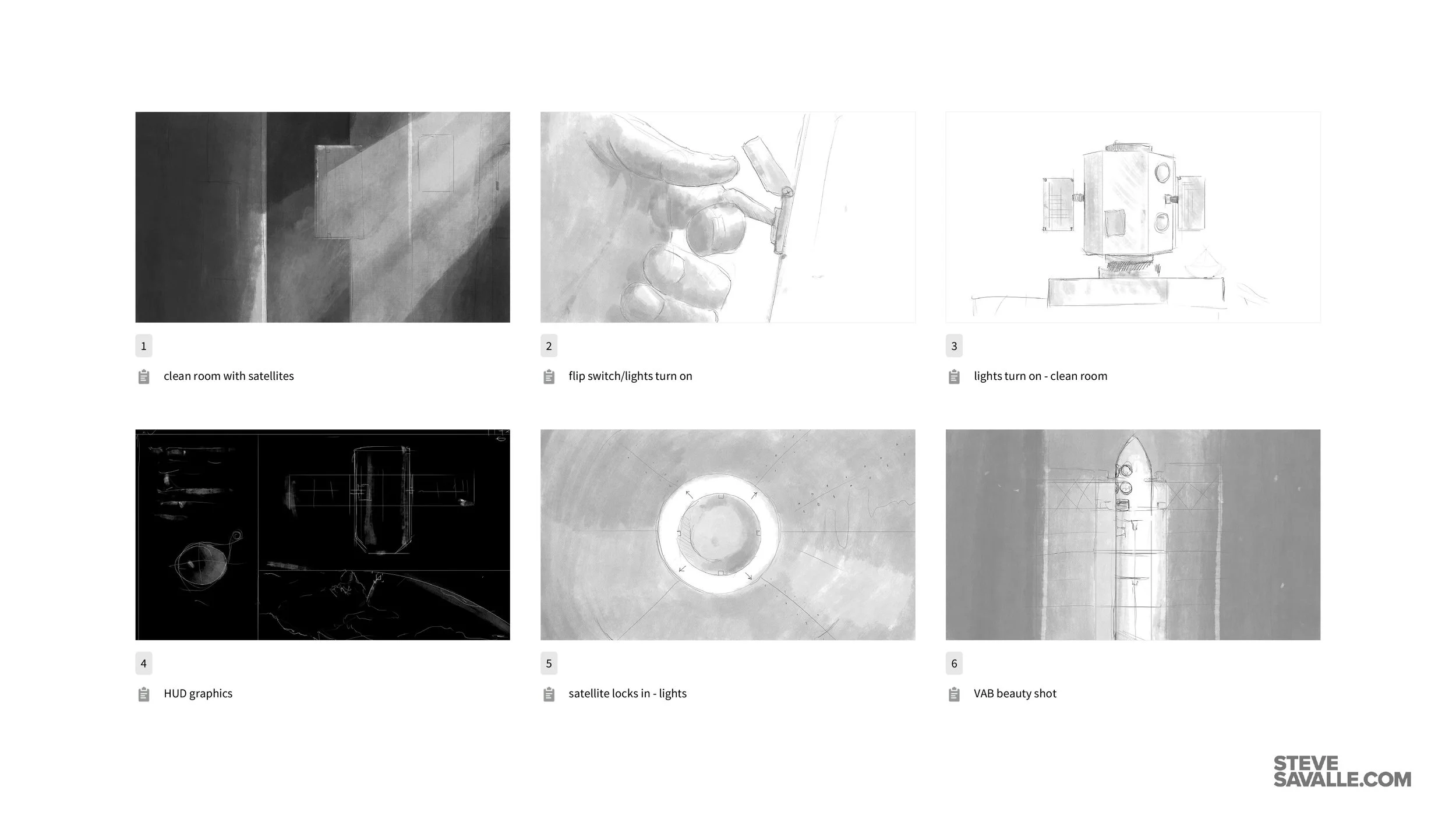 1

clean room with satellites

2

flip switch/lights turn on

3

lights turn on - clean room

4

HUD graphics

5

satellite locks in - lights

6

VAB beauty shot

STEVE
SAVALLE.COM