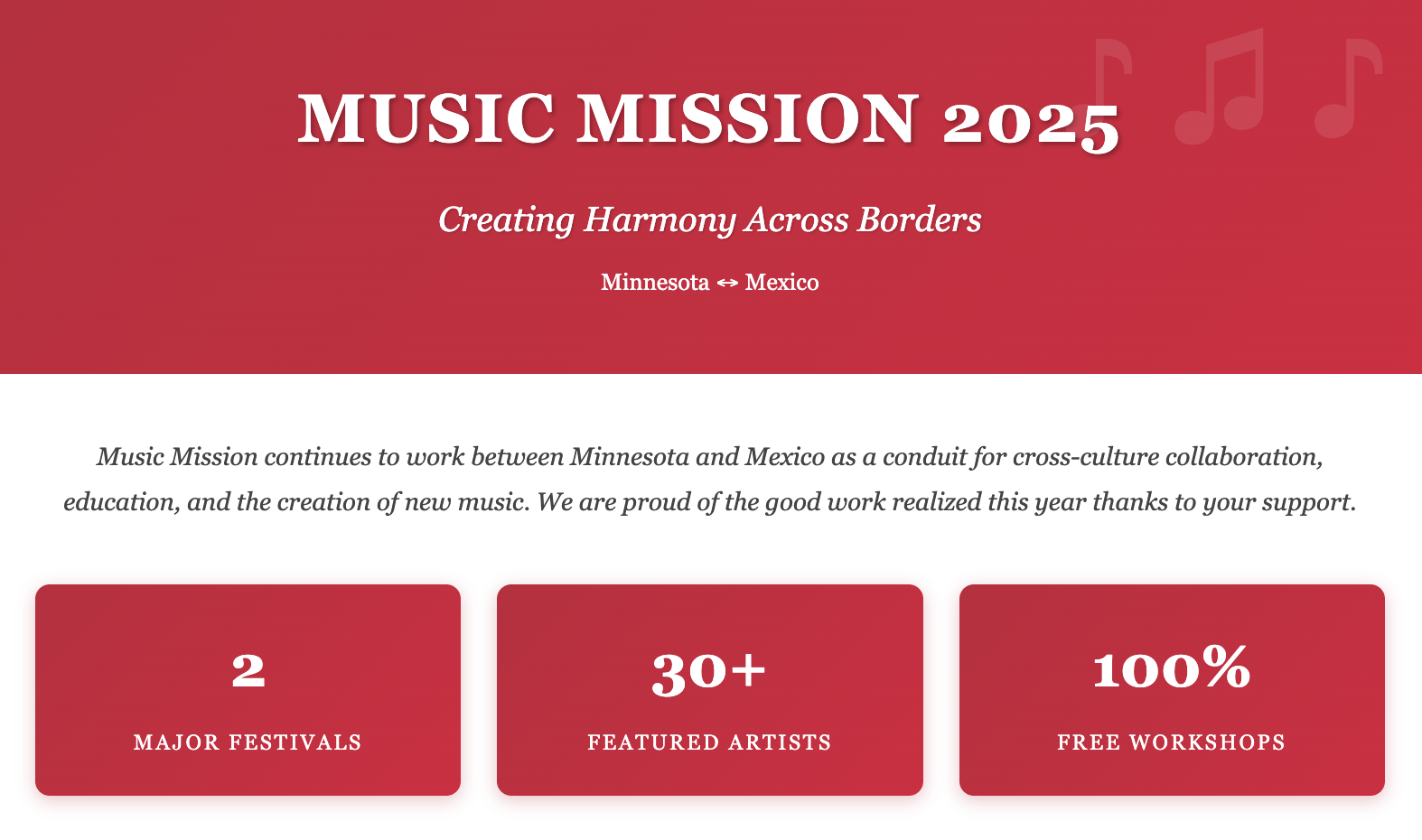 MUSIC MISSION 2025

Creating Harmony Across Borders

Minnesota ↔ Mexico

Music Mission continues to work between Minnesota and Mexico as a conduit for cross-culture collaboration, education, and the creation of new music. We are proud of the good work realized this year thanks to your support.

2

MAJOR FESTIVALS

30+

FEATURED ARTISTS

100%

FREE WORKSHOPS