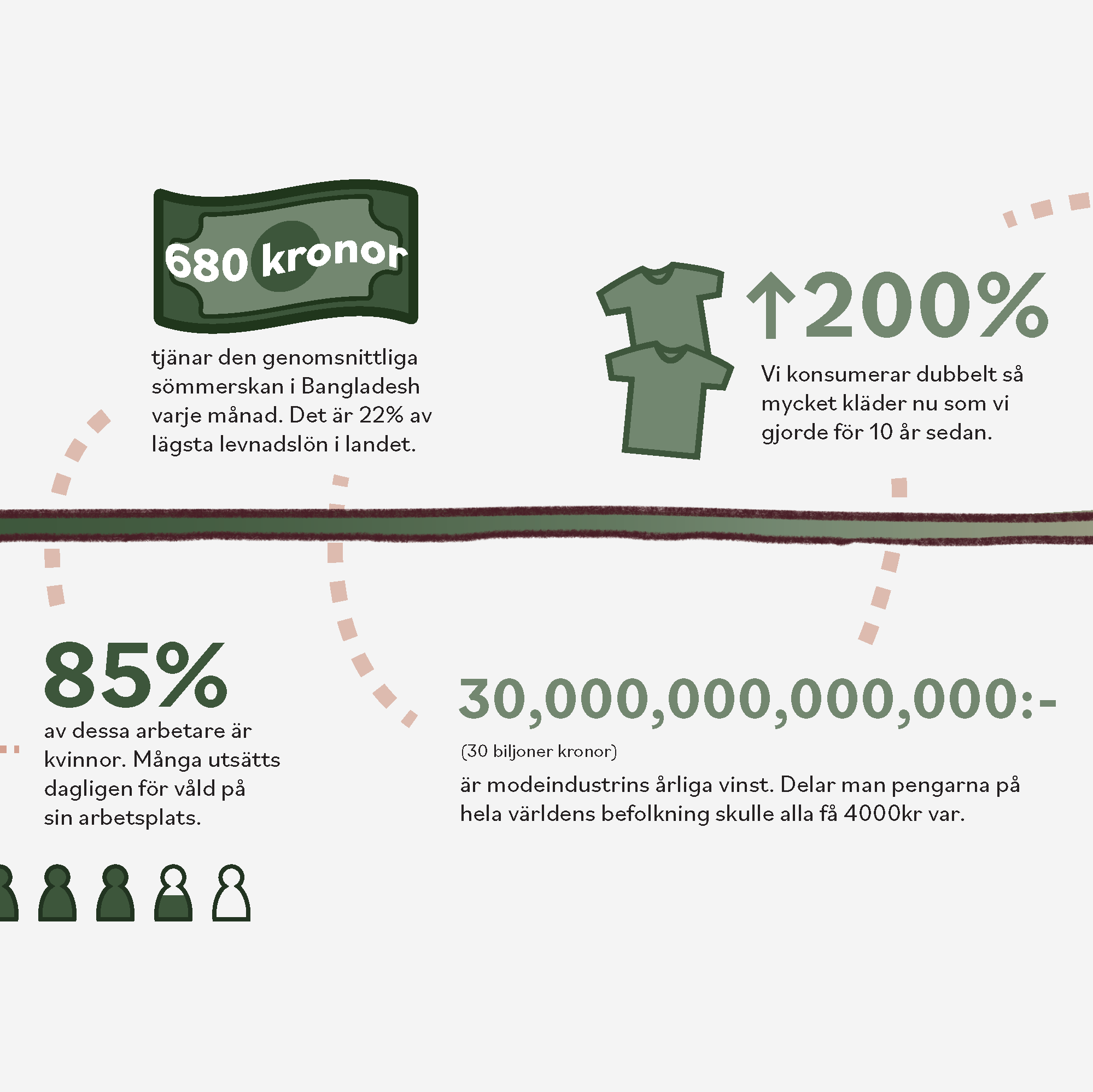 680 kronor

tjänar den genomsnittliga sömmerskan i Bangladesh varje månad. Det är 22% av lägsta levnadslön i landet.

↑200%

Vi konsumerar dubbelt så mycket kläder nu som vi gjorde för 10 år sedan.

85%

av dessa arbetare är kvinnor. Många utsätts dagligen för våld på sin arbetsplats.

30,000,000,000,000:-

(30 biljoner kronor)

är modeindustrins årliga vinst. Delar man pengarna på hela världens befolkning skulle alla få 4000kr var.