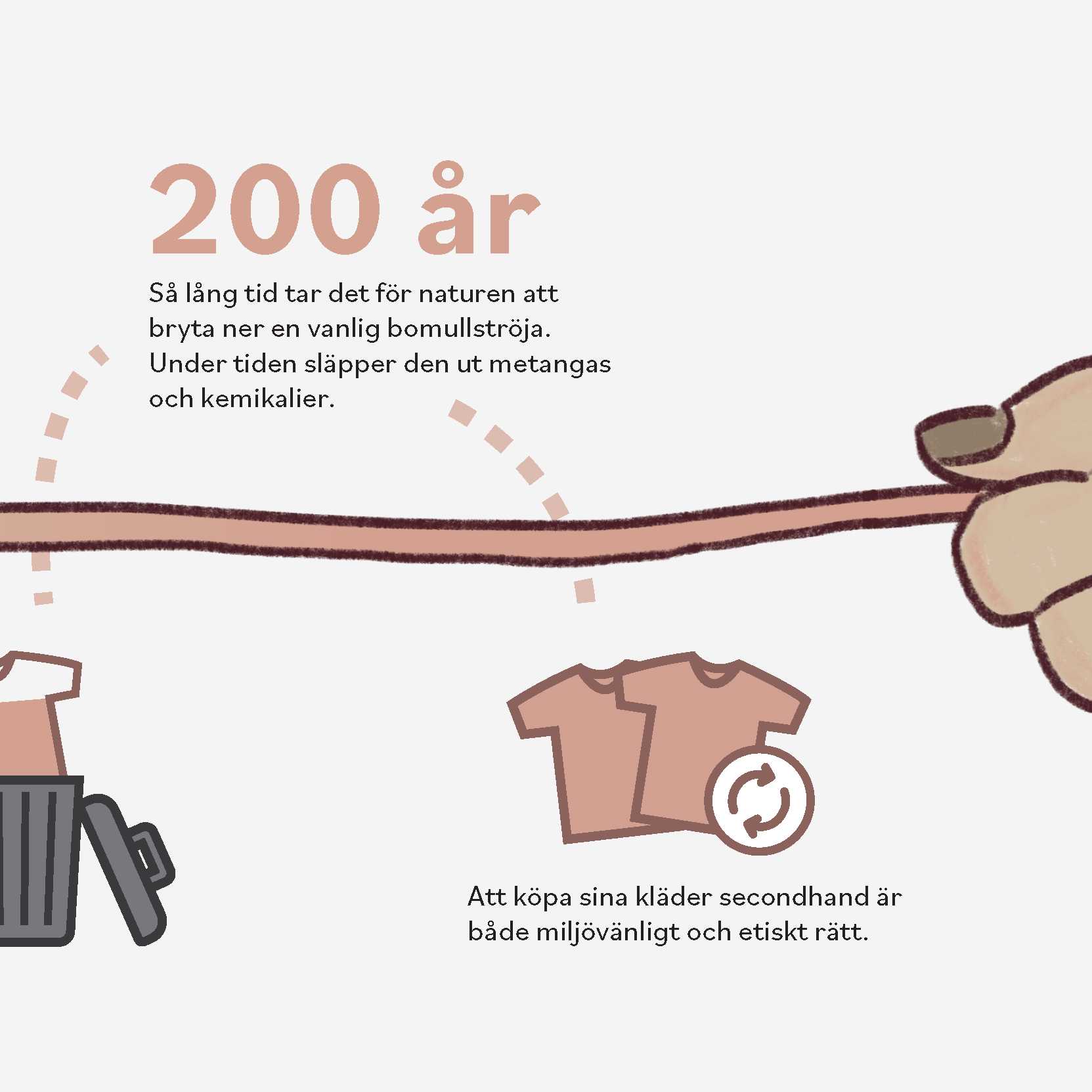 200 år

Så lång tid tar det för naturen att bryta ner en vanlig bomullströja. Under tiden släpper den ut metangas och kemikalier.

Att köpa sina kläder secondhand är både miljövänligt och etiskt rätt.