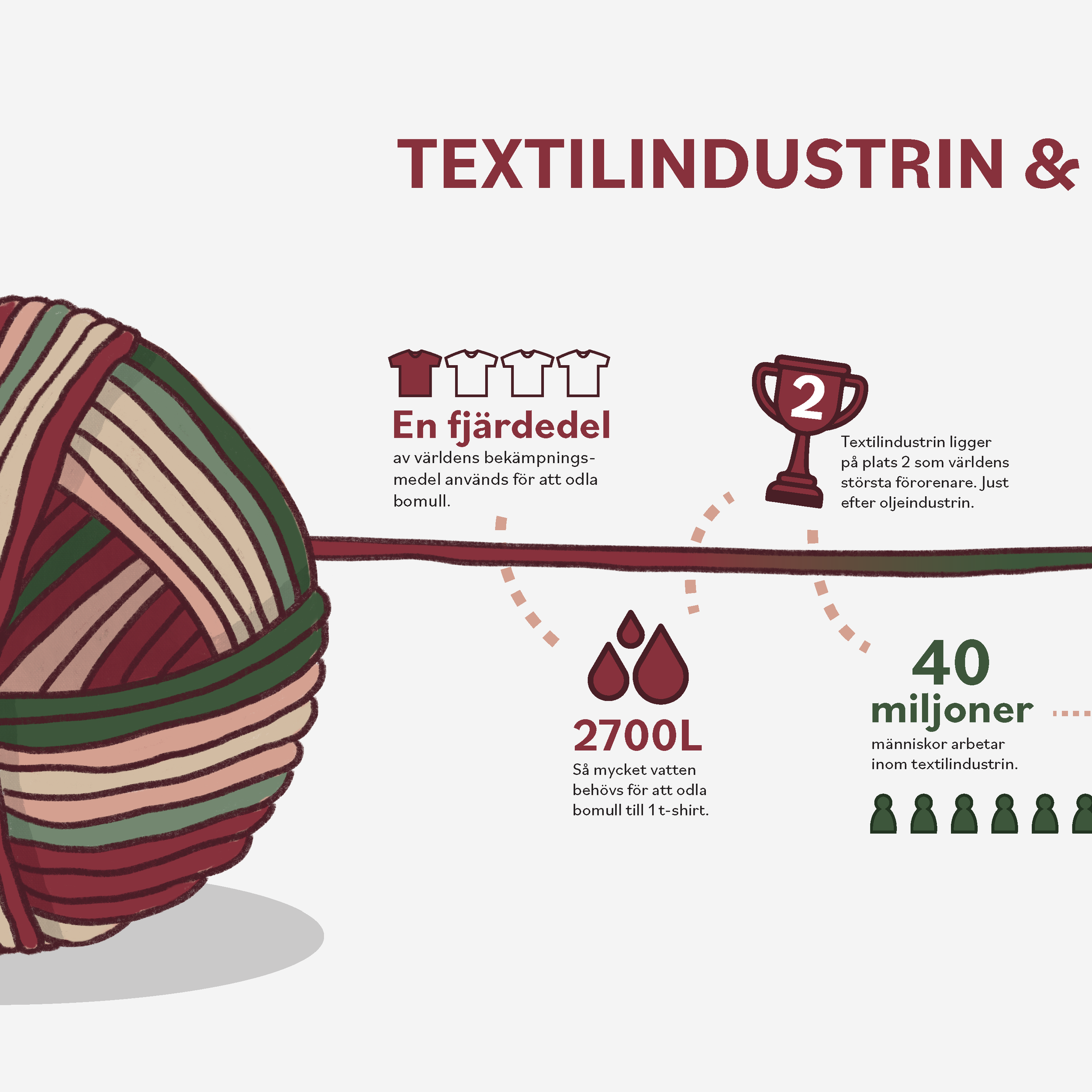 TEXTILINDUSTRIN &

En fjärdedel
av världens bekämpningsmedel används för att odla bomull.

2

Textilindustrin ligger på plats 2 som världens största förorenare. Just efter oljeindustrin.

2700L
Så mycket vatten behövs för att odla bomull till 1 t-shirt.

40 miljoner
människor arbetar inom textilindustrin.