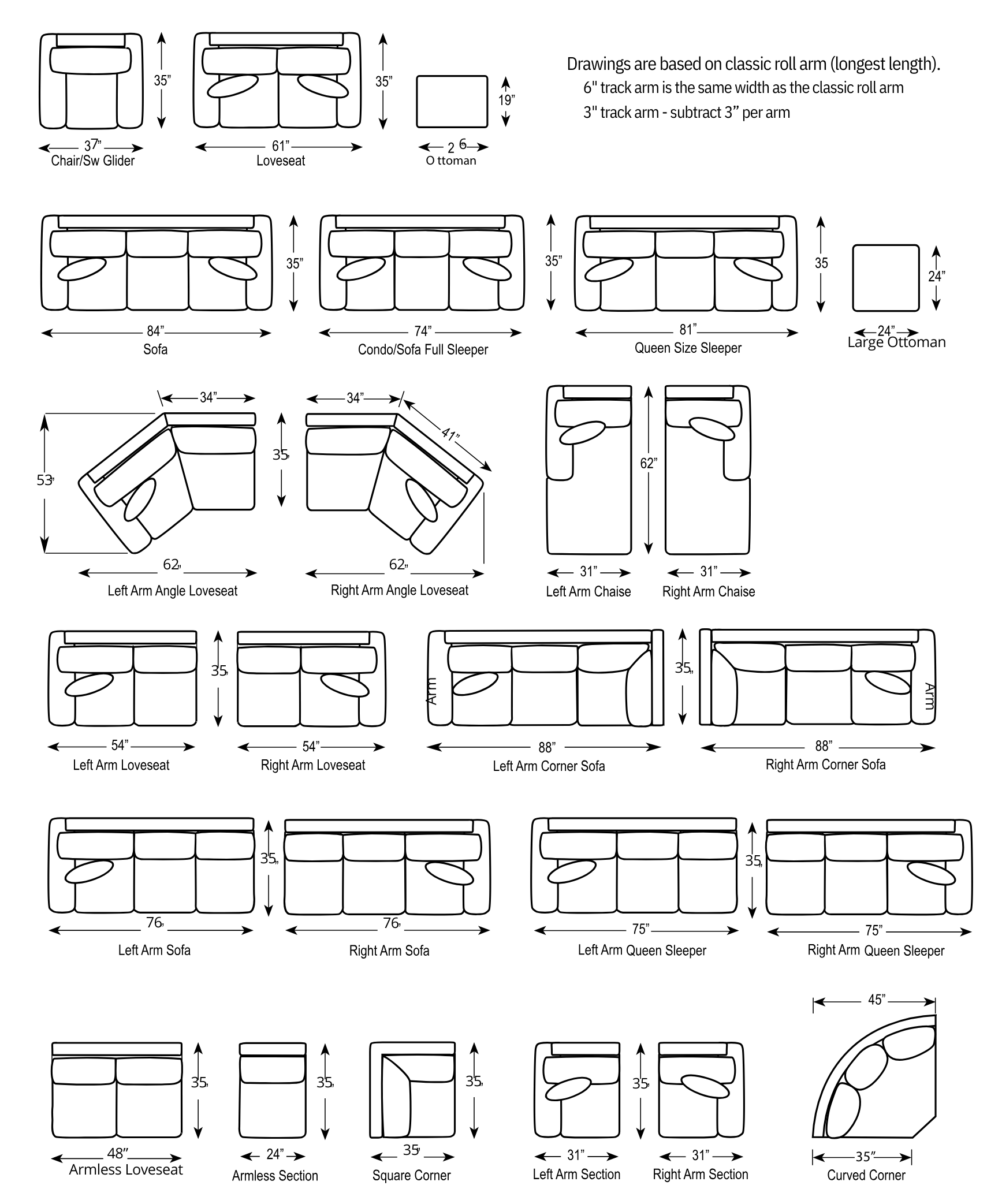 35"
37"
Chair/Sw Glider

35"
61"
Loveseat

19"
2 6
O ttoman

Drawings are based on classic roll arm (longest length).
6" track arm is the same width as the classic roll arm
3" track arm - subtract 3" per arm

35"
84"
Sofa

35"
74"
Condo/Sofa Full Sleeper

35
81"
Queen Size Sleeper

24"
24"
Large Ottoman

34"
53"
35"
62"
Left Arm Angle Loveseat

34"
41"
62"
Right Arm Angle Loveseat

62"
31"
Left Arm Chaise

31"
Right Arm Chaise

35"
54"
Left Arm Loveseat

54"
Right Arm Loveseat

Arm
35"
88"
Left Arm Corner Sofa

Arm
88"
Right Arm Corner Sofa

35"
76"
Left Arm Sofa

76"
Right Arm Sofa

35"
75"
Left Arm Queen Sleeper

75"
Right Arm Queen Sleeper

35"
48"
Armless Loveseat

35"
24"
Armless Section

35"
35"
Square Corner

35"
31"
Left Arm Section

31"
Right Arm Section

45"
35"
Curved Corner