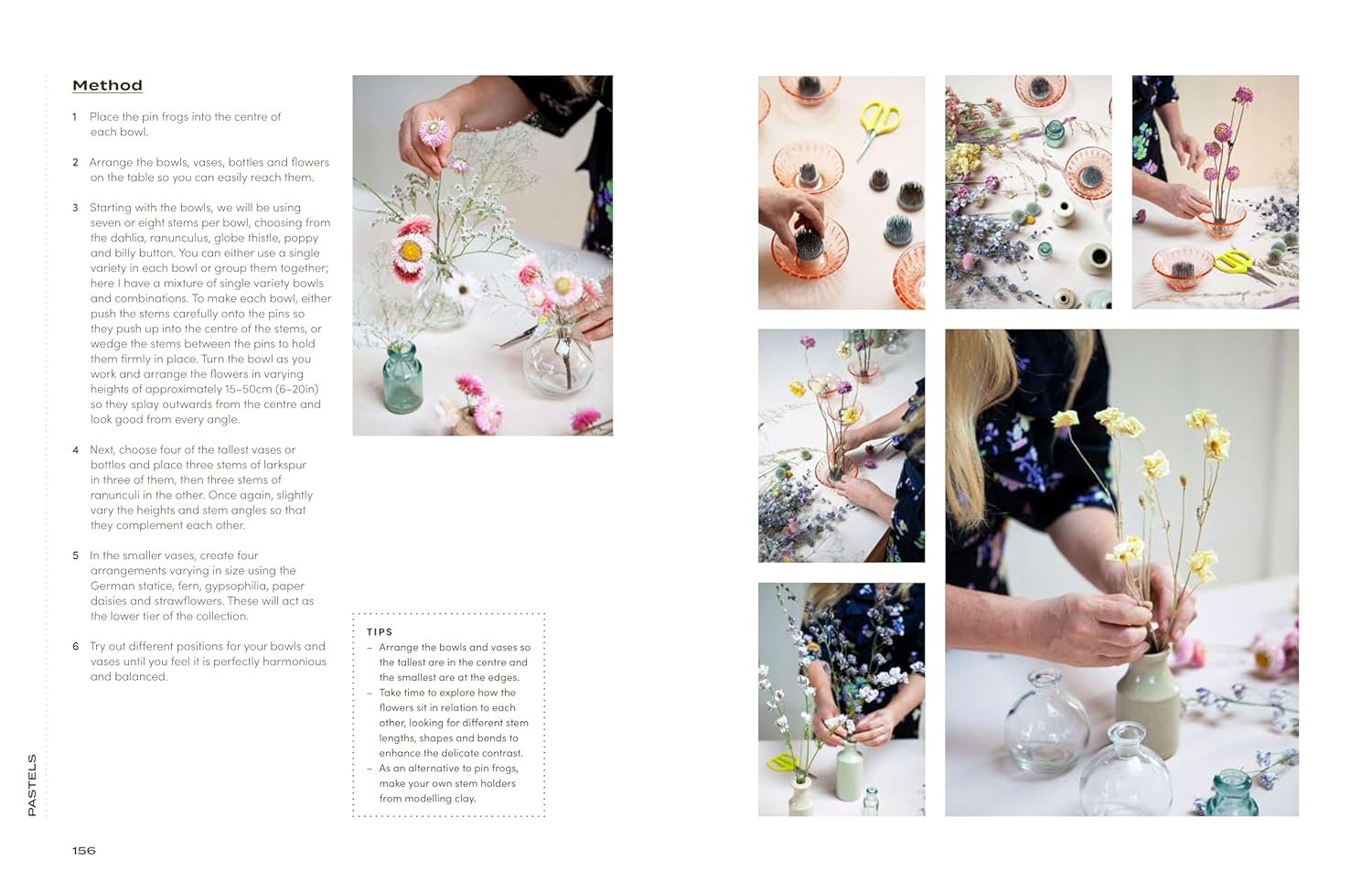 Method

1 Place the pin frogs into the centre of each bowl.

2 Arrange the bowls, vases, bottles and flowers on the table so you can easily reach them.

3 Starting with the bowls, we will be using seven or eight stems per bowl, choosing from the dahlia, ranunculus, globe thistle, poppy and billy button. You can either use a single variety in each bowl or group them together; here I have a mixture of single variety bowls and combinations. To make each bowl, either push the stems carefully onto the pins so they push up into the centre of the stems, or wedge the stems between the pins to hold them firmly in place. Turn the bowl as you work and arrange the flowers in varying heights of approximately 15–50cm (6–20in) so they splay outwards from the centre and look good from every angle.

4 Next, choose four of the tallest vases or bottles and place three stems of larkspur in three of them, then three stems of ranunculi in the other. Once again, slightly vary the heights and stem angles so that they complement each other.

5 In the smaller vases, create four arrangements varying in size using the German statice, fern, gypsophilia, paper daisies and strawflowers. These will act as the lower tier of the collection.

6 Try out different positions for your bowls and vases until you feel it is perfectly harmonious and balanced.

TIPS
– Arrange the bowls and vases so the tallest are in the centre and the smallest are at the edges.
– Take time to explore how the flowers sit in relation to each other, looking for different stem lengths, shapes and bends to enhance the delicate contrast.
– As an alternative to pin frogs, make your own stem holders from modelling clay.

PASTELS

156