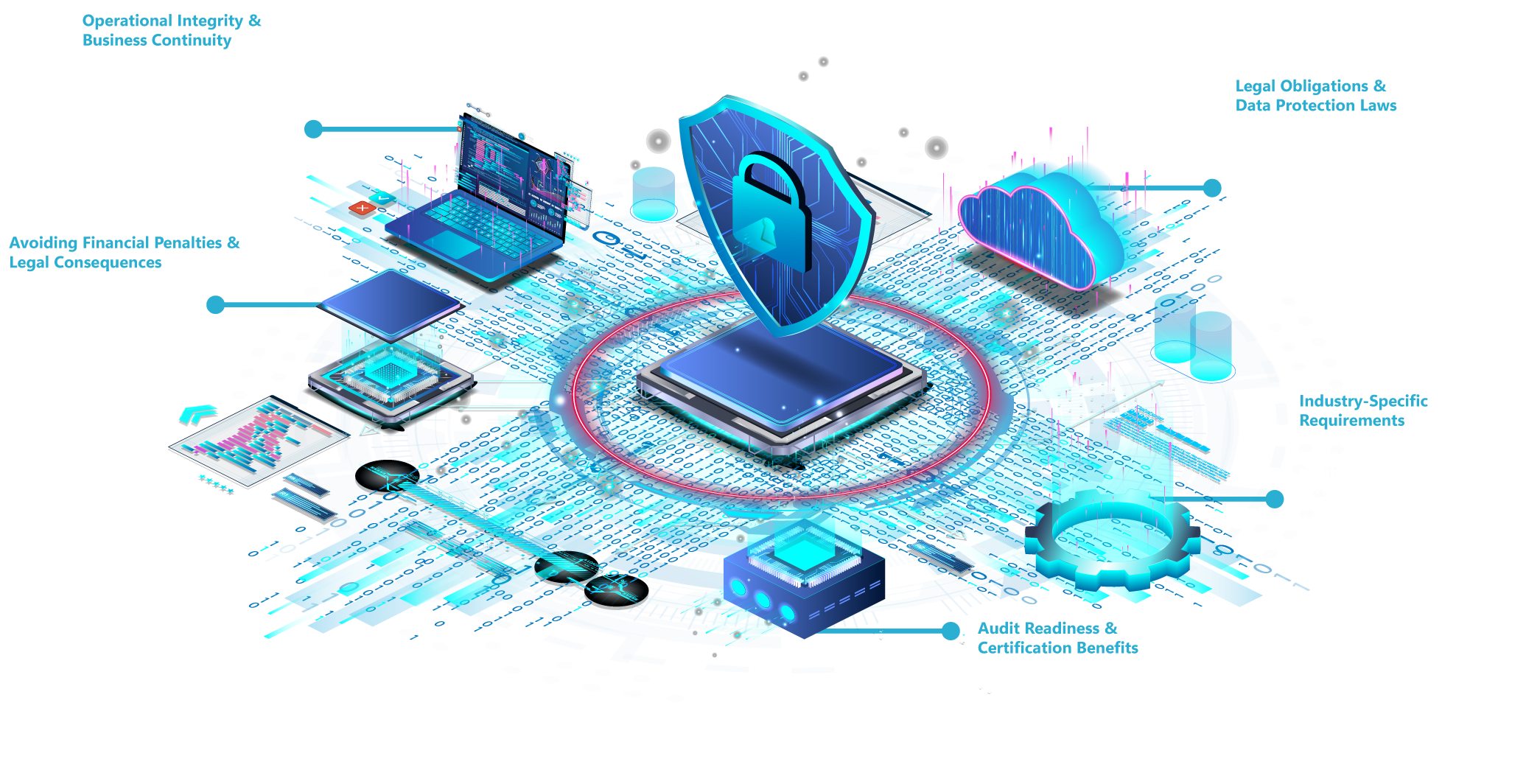 Operational Integrity & Business Continuity

Legal Obligations & Data Protection Laws

Avoiding Financial Penalties & Legal Consequences

Industry-Specific Requirements

Audit Readiness & Certification Benefits