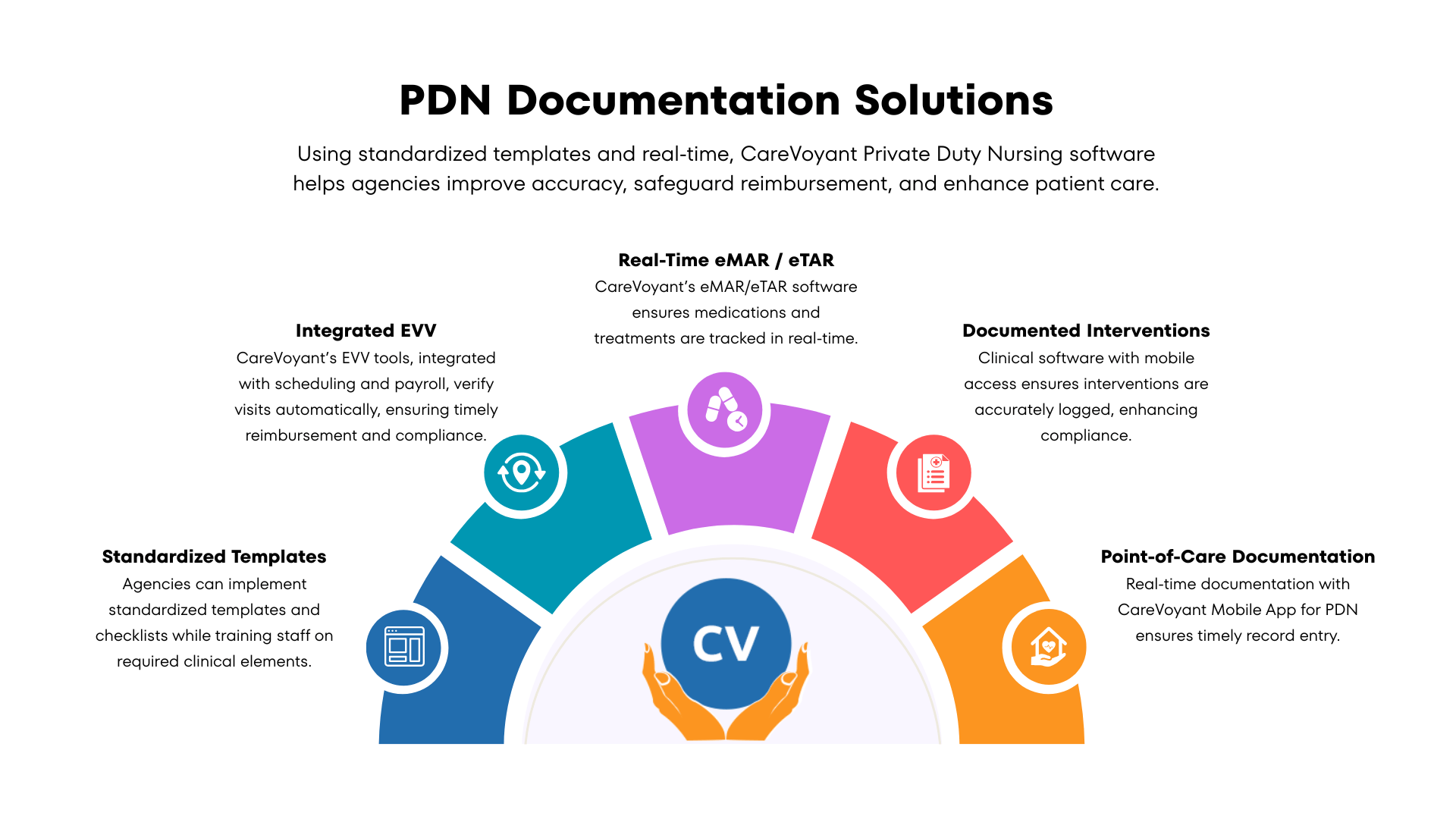 PDN Documentation Solutions

Using standardized templates and real-time, CareVoyant Private Duty Nursing software helps agencies improve accuracy, safeguard reimbursement, and enhance patient care.

Standardized Templates
Agencies can implement standardized templates and checklists while training staff on required clinical elements.

Integrated EVV
CareVoyant's EVV tools, integrated with scheduling and payroll, verify visits automatically, ensuring timely reimbursement and compliance.

Real-Time eMAR / eTAR
CareVoyant's eMAR/eTAR software ensures medications and treatments are tracked in real-time.

Documented Interventions
Clinical software with mobile access ensures interventions are accurately logged, enhancing compliance.

Point-of-Care Documentation
Real-time documentation with CareVoyant Mobile App for PDN ensures timely record entry.

CV