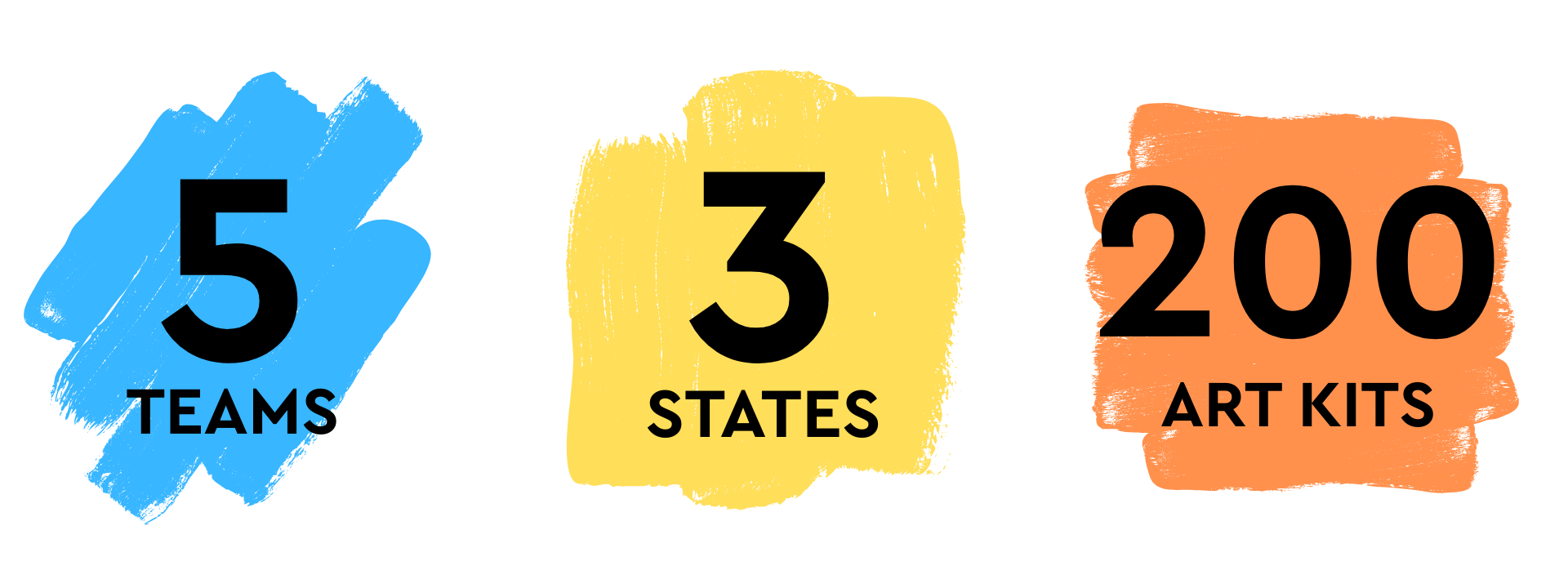 5
TEAMS

3
STATES

200
ART KITS