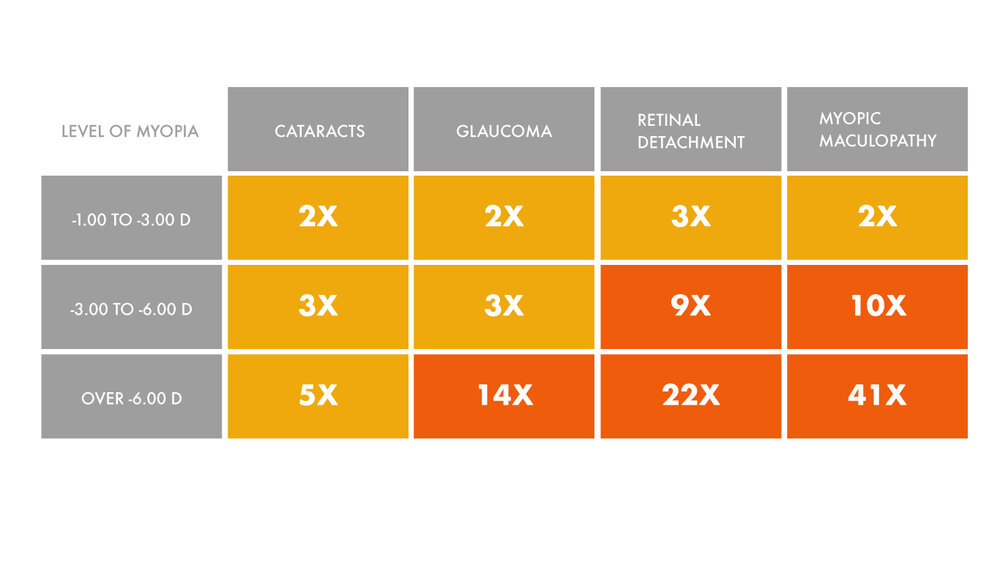 | LEVEL OF MYOPIA | CATARACTS | GLAUCOMA | RETINAL DETACHMENT | MYOPIC MACULOPATHY |
|---|---|---|---|---|
| -1.00 TO -3.00 D | 2X | 2X | 3X | 2X |
| -3.00 TO -6.00 D | 3X | 3X | 9X | 10X |
| OVER -6.00 D | 5X | 14X | 22X | 41X |