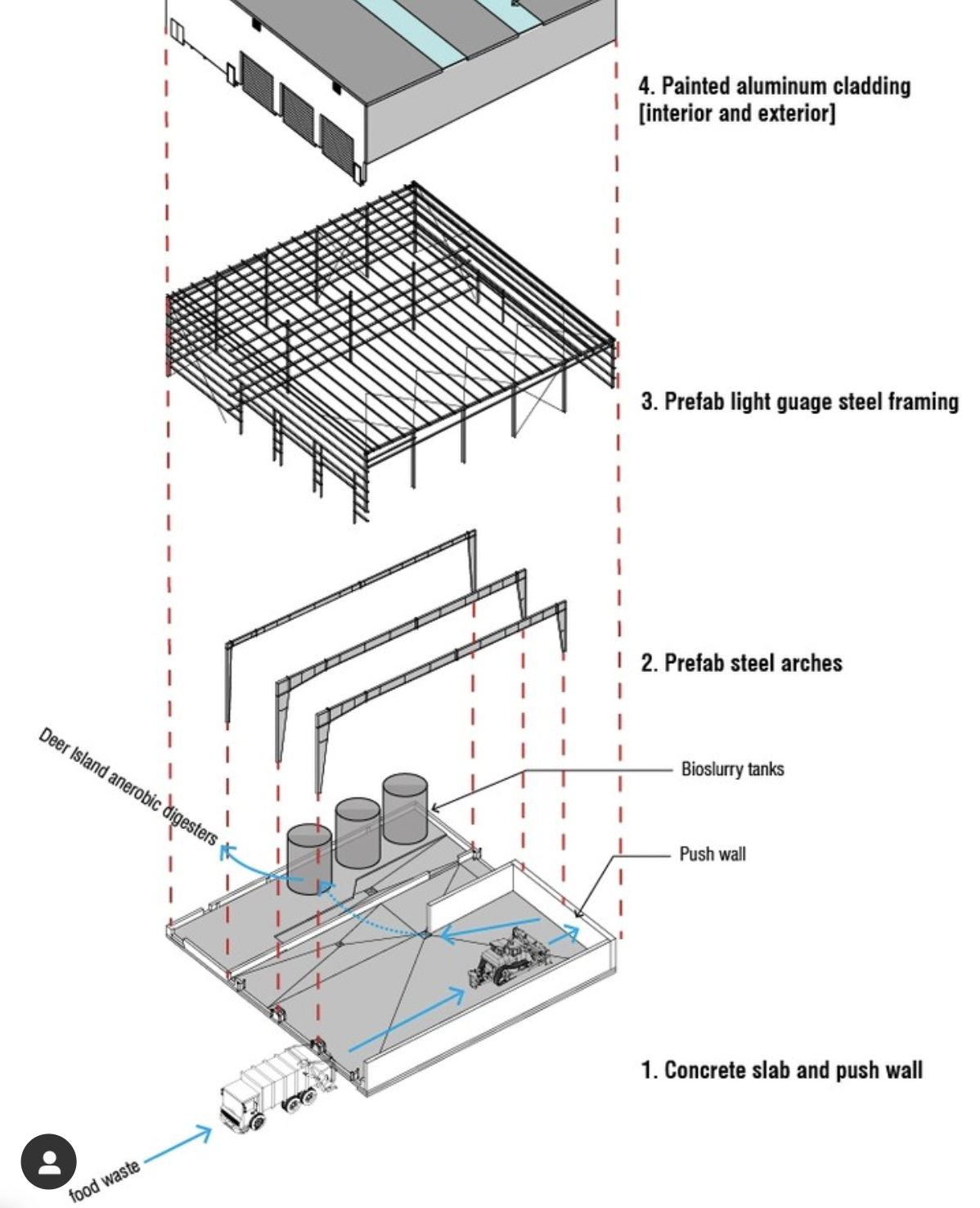 4. Painted aluminum cladding [interior and exterior]

3. Prefab light guage steel framing

2. Prefab steel arches

Deer Island anerobic digesters

Bioslurry tanks

Push wall

1. Concrete slab and push wall

food waste