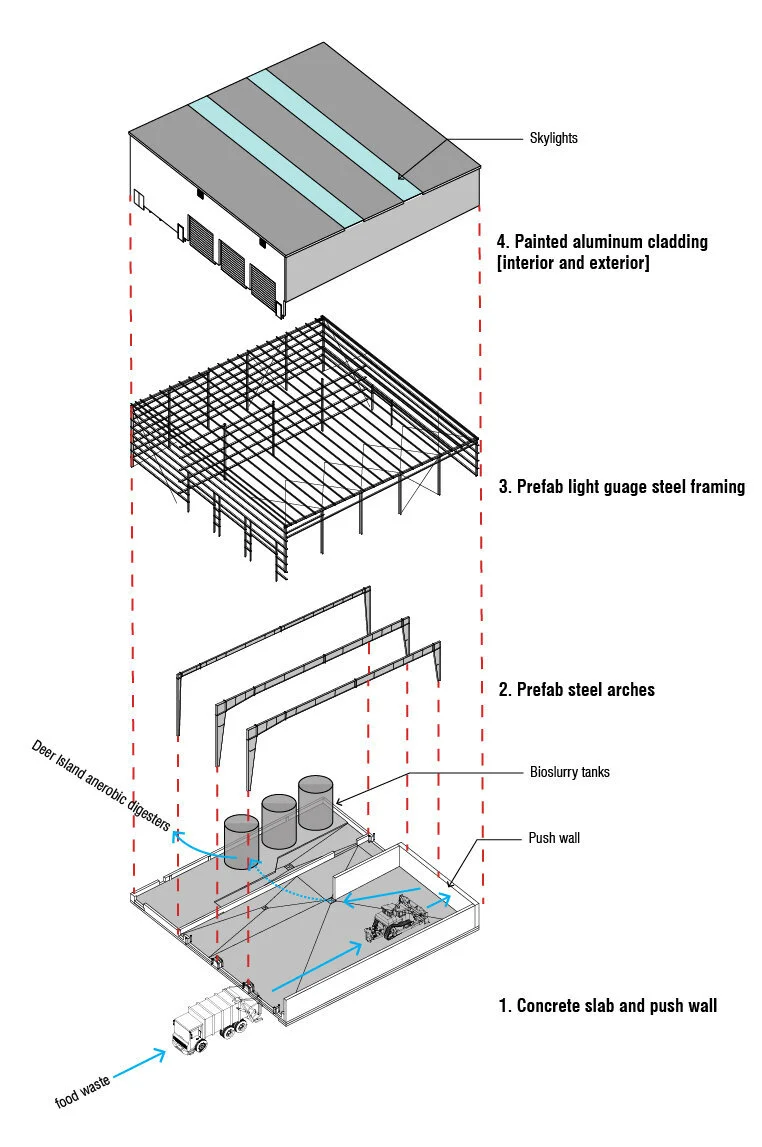 Skylights

4. Painted aluminum cladding [interior and exterior]

3. Prefab light guage steel framing

2. Prefab steel arches

Deer Island anerobic digesters

Bioslurry tanks

Push wall

1. Concrete slab and push wall

food waste