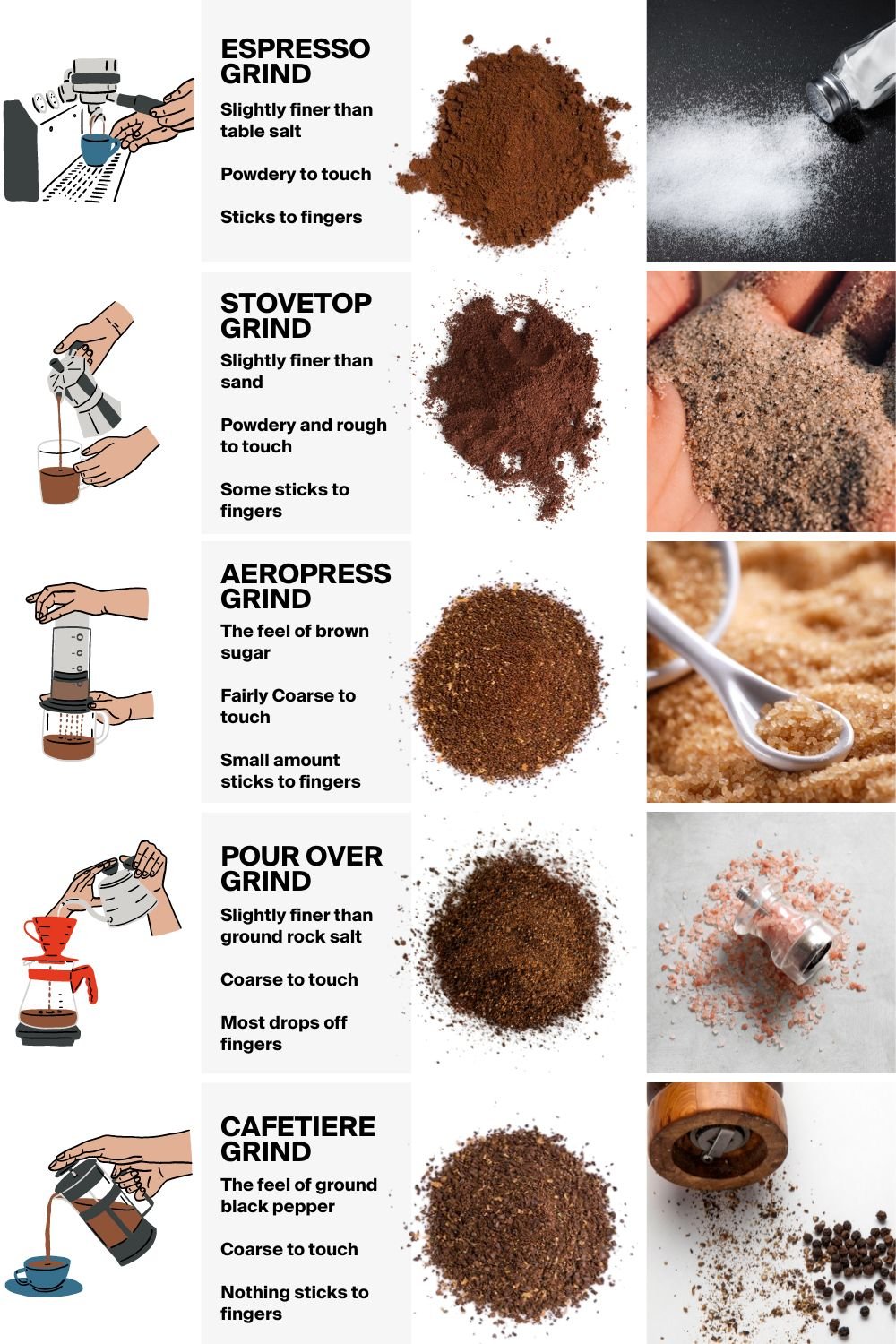 ESPRESSO GRIND

Slightly finer than table salt

Powdery to touch

Sticks to fingers

STOVETOP GRIND

Slightly finer than sand

Powdery and rough to touch

Some sticks to fingers

AEROPRESS GRIND

The feel of brown sugar

Fairly Coarse to touch

Small amount sticks to fingers

POUR OVER GRIND

Slightly finer than ground rock salt

Coarse to touch

Most drops off fingers

CAFETIERE GRIND

The feel of ground black pepper

Coarse to touch

Nothing sticks to fingers