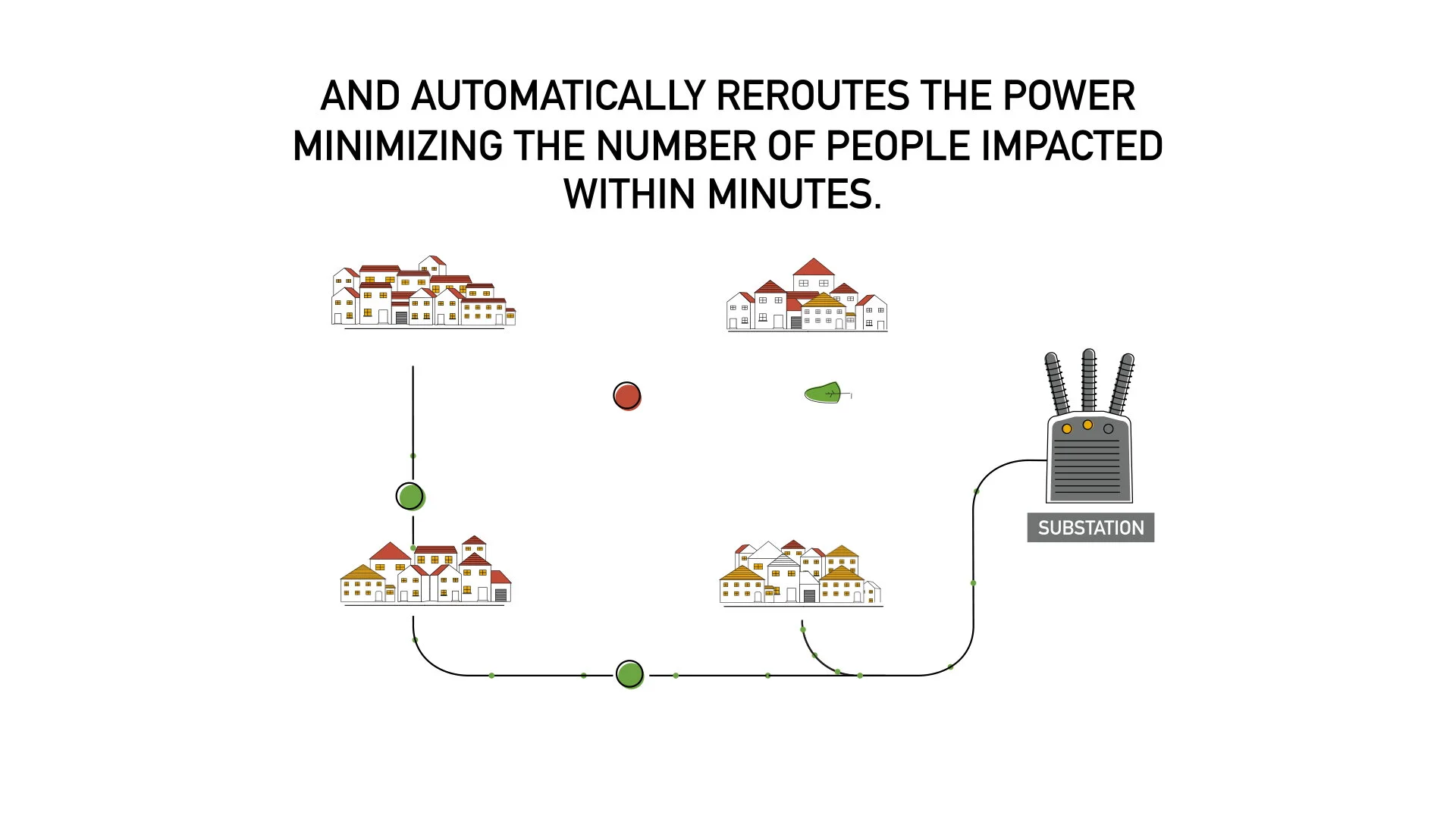 AND AUTOMATICALLY REROUTES THE POWER MINIMIZING THE NUMBER OF PEOPLE IMPACTED WITHIN MINUTES.

SUBSTATION