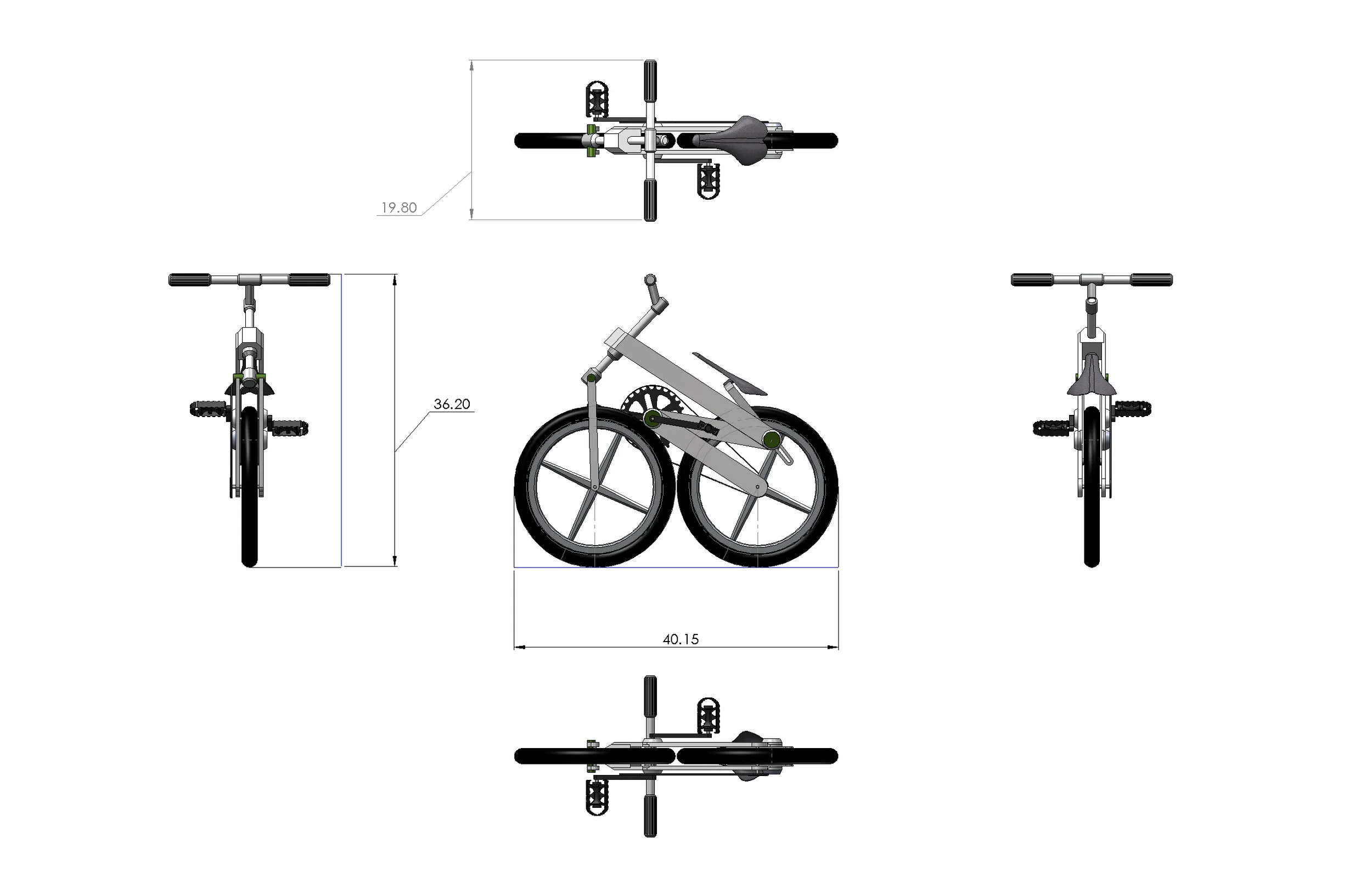 19.80

36.20

40.15