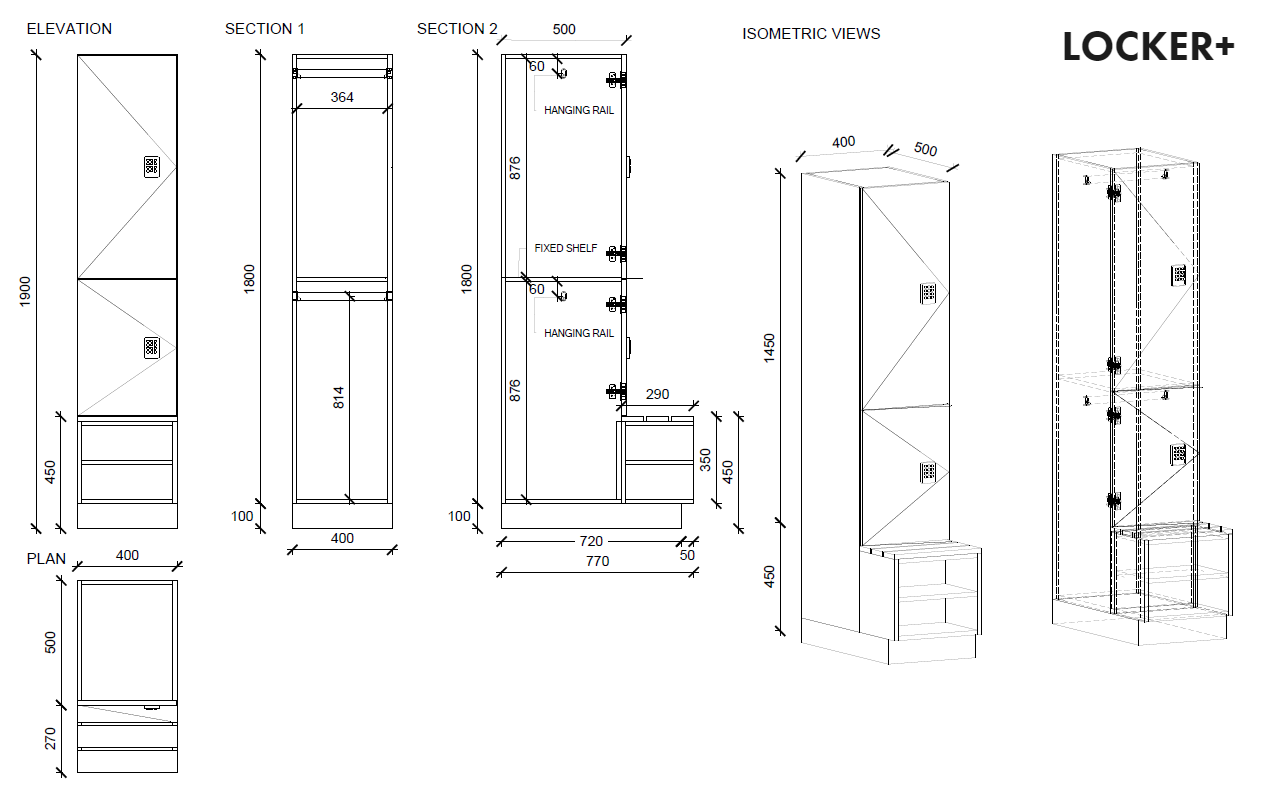 ELEVATION

1900

450

PLAN

400

500

270

SECTION 1

364

1800

814

100

400

SECTION 2

500

60

HANGING RAIL

876

FIXED SHELF

1800

60

HANGING RAIL

876

290

350

450

100

720

50

770

ISOMETRIC VIEWS

400

500

1450

450

LOCKER+