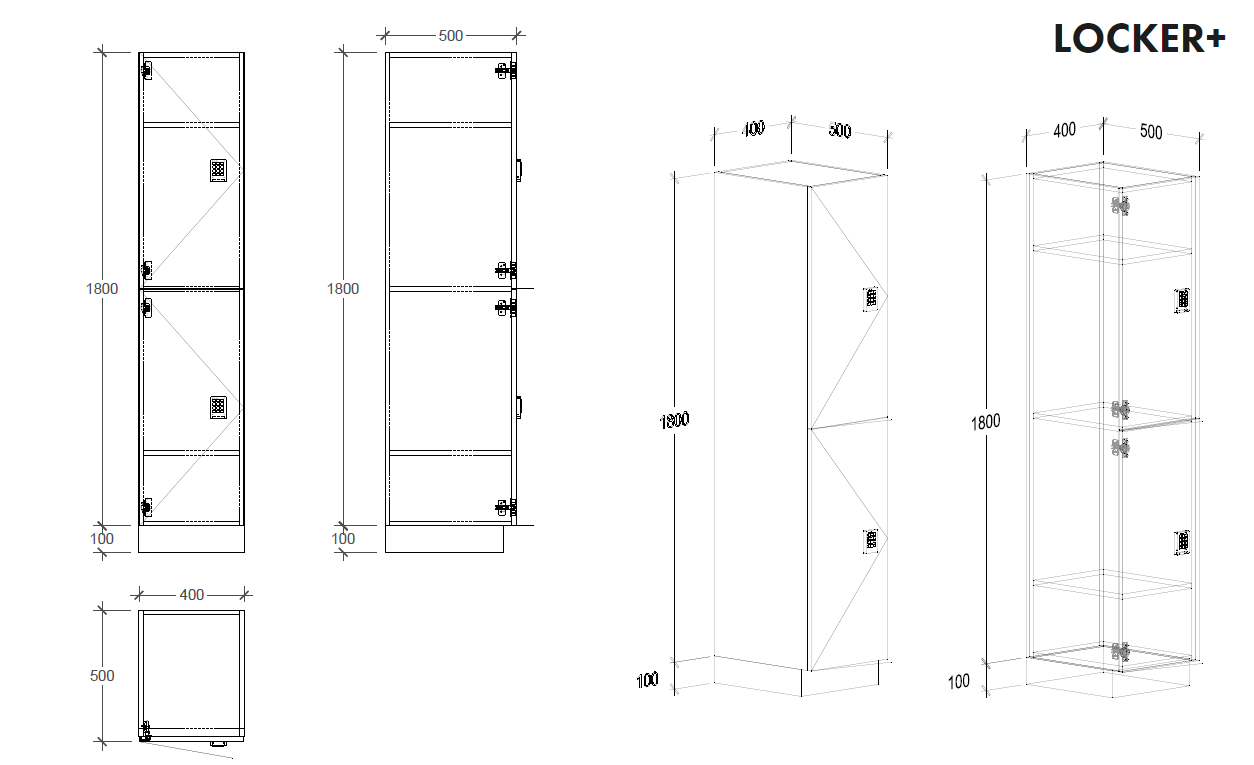 LOCKER+

1800
100

500
1800
100

400
500

400
500
1800
100

400
500
1800
100