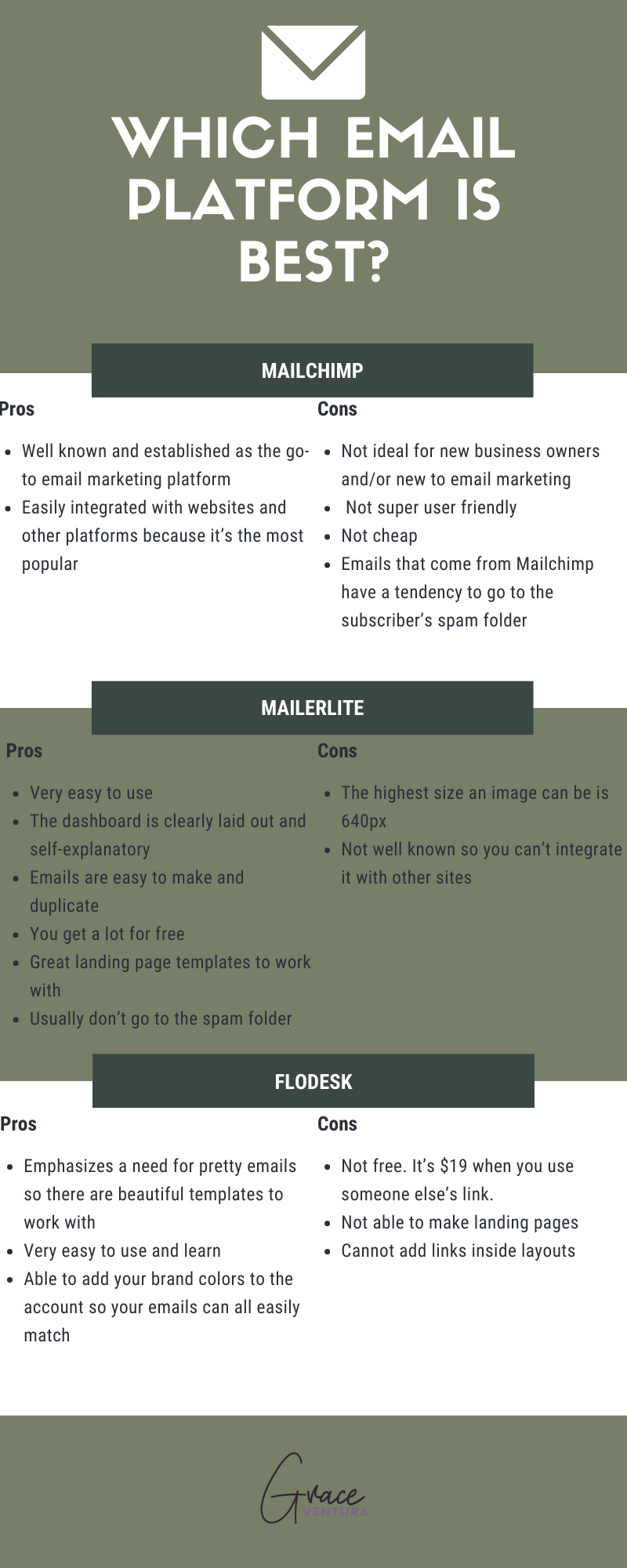 WHICH EMAIL PLATFORM IS BEST?

MAILCHIMP

Pros

- Well known and established as the go-to email marketing platform
- Easily integrated with websites and other platforms because it's the most popular

Cons

- Not ideal for new business owners and/or new to email marketing
- Not super user friendly
- Not cheap
- Emails that come from Mailchimp have a tendency to go to the subscriber's spam folder

MAILERLITE

Pros

- Very easy to use
- The dashboard is clearly laid out and self-explanatory
- Emails are easy to make and duplicate
- You get a lot for free
- Great landing page templates to work with
- Usually don't go to the spam folder

Cons

- The highest size an image can be is 640px
- Not well known so you can't integrate it with other sites

FLODESK

Pros

- Emphasizes a need for pretty emails so there are beautiful templates to work with
- Very easy to use and learn
- Able to add your brand colors to the account so your emails can all easily match

Cons

- Not free. It's $19 when you use someone else's link.
- Not able to make landing pages
- Cannot add links inside layouts

Grace
VENTURA