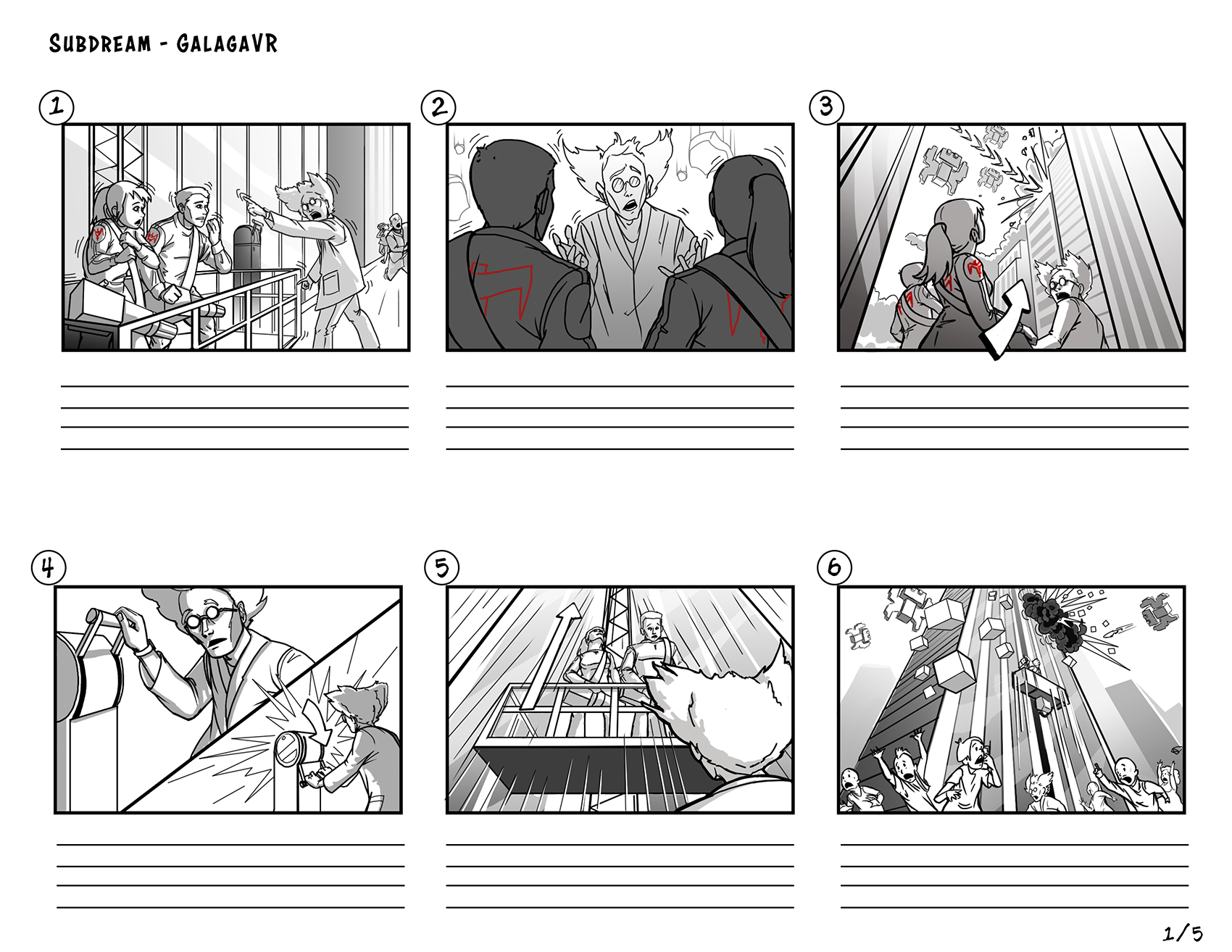 SUBDREAM - GALAGAVR

1

2

3

4

5

6

1/5