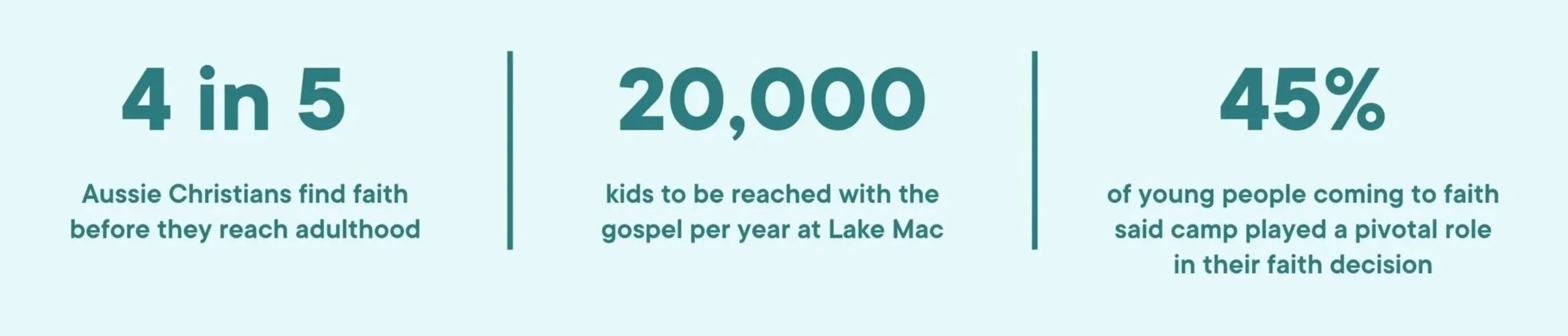 4 in 5

Aussie Christians find faith before they reach adulthood

20,000

kids to be reached with the gospel per year at Lake Mac

45%

of young people coming to faith said camp played a pivotal role in their faith decision