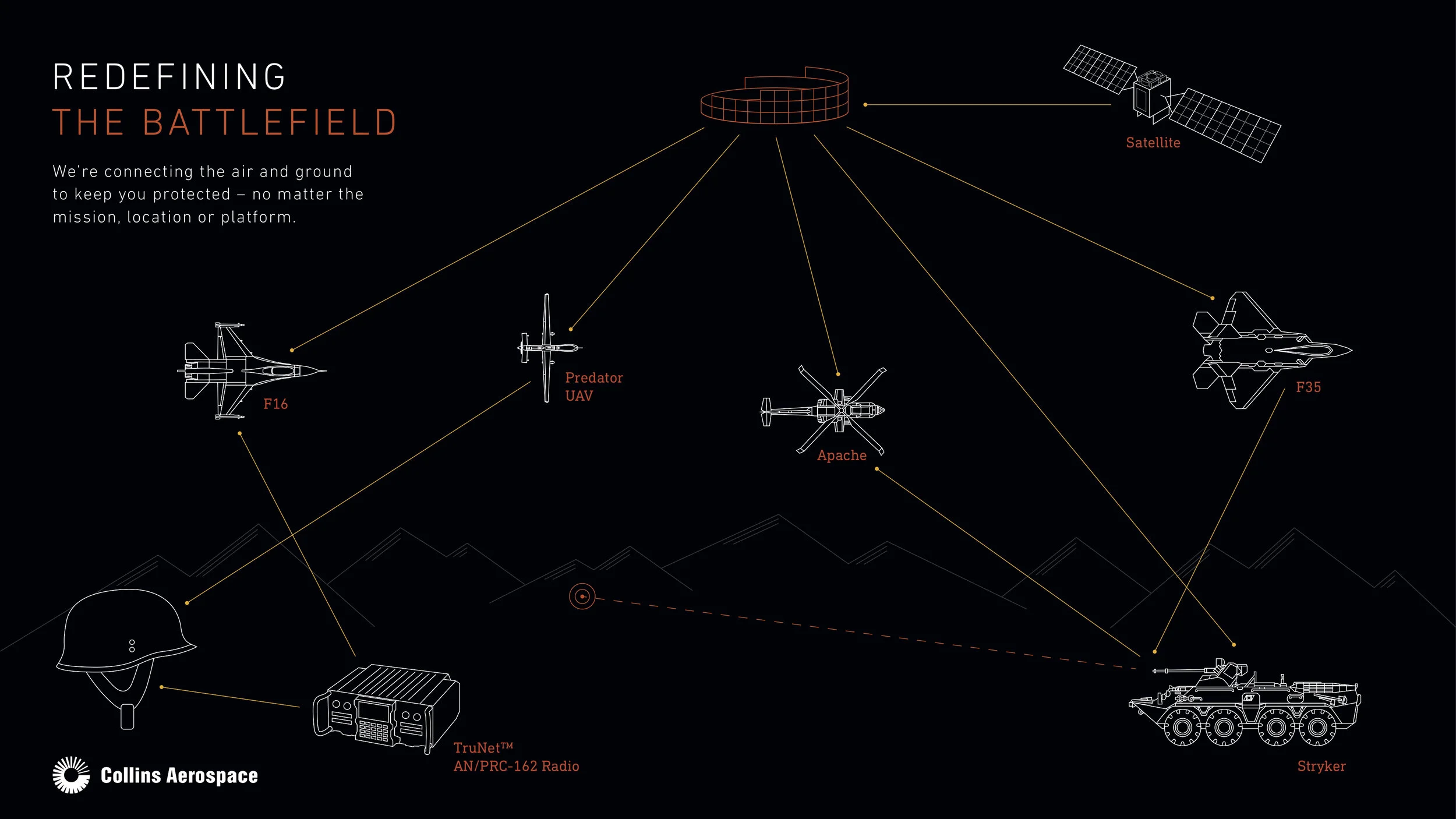 REDEFINING
THE BATTLEFIELD

We're connecting the air and ground to keep you protected – no matter the mission, location or platform.

Satellite

F16

Predator UAV

Apache

F35

TruNet™
AN/PRC-162 Radio

Stryker

Collins Aerospace