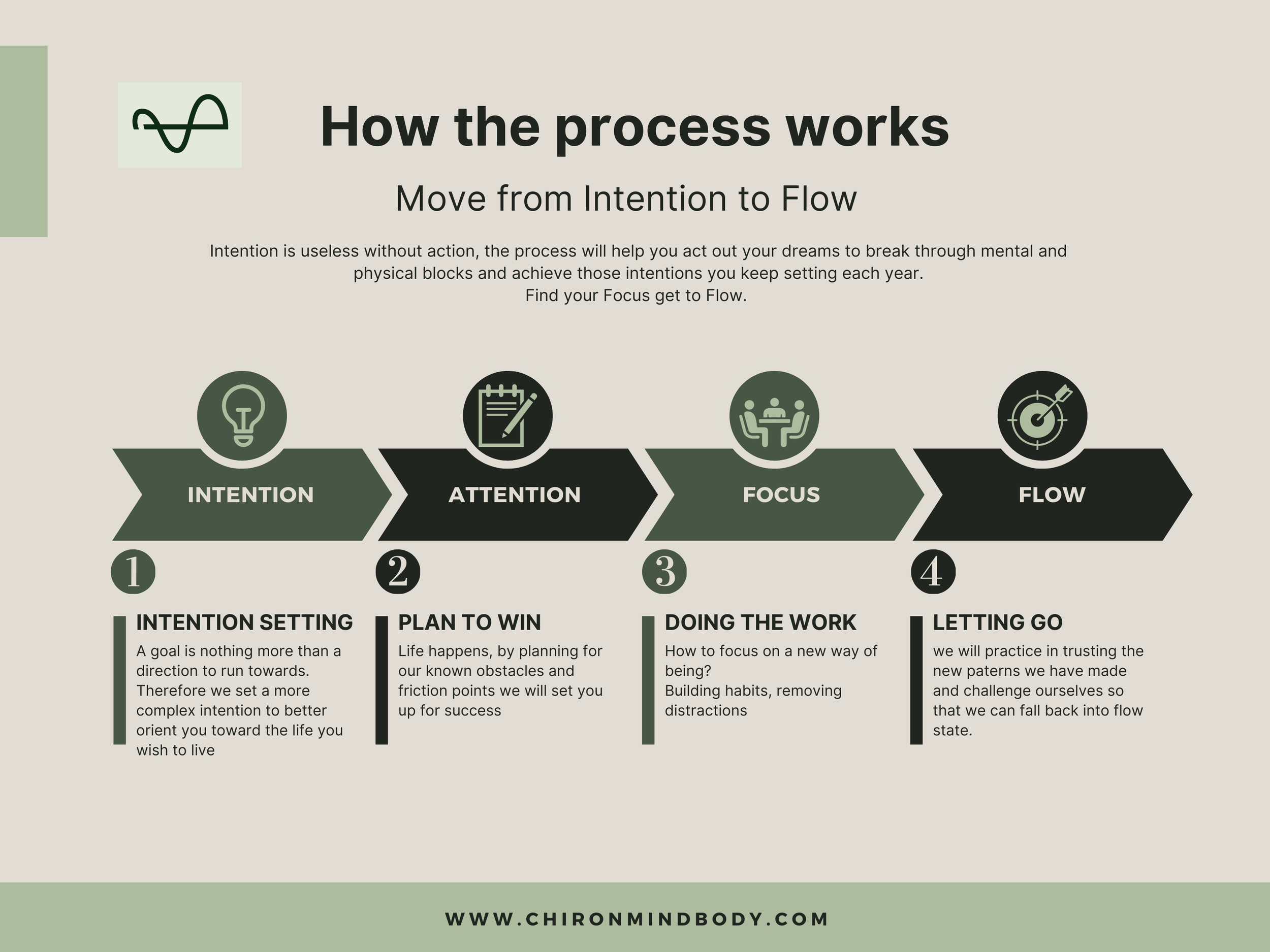 How the process works

Move from Intention to Flow

Intention is useless without action, the process will help you act out your dreams to break through mental and physical blocks and achieve those intentions you keep setting each year.
Find your Focus get to Flow.

INTENTION

ATTENTION

FOCUS

FLOW

1

INTENTION SETTING

A goal is nothing more than a direction to run towards. Therefore we set a more complex intention to better orient you toward the life you wish to live

2

PLAN TO WIN

Life happens, by planning for our known obstacles and friction points we will set you up for success

3

DOING THE WORK

How to focus on a new way of being?
Building habits, removing distractions

4

LETTING GO

we will practice in trusting the new paterns we have made and challenge ourselves so that we can fall back into flow state.

WWW.CHIRONMINDBODY.COM