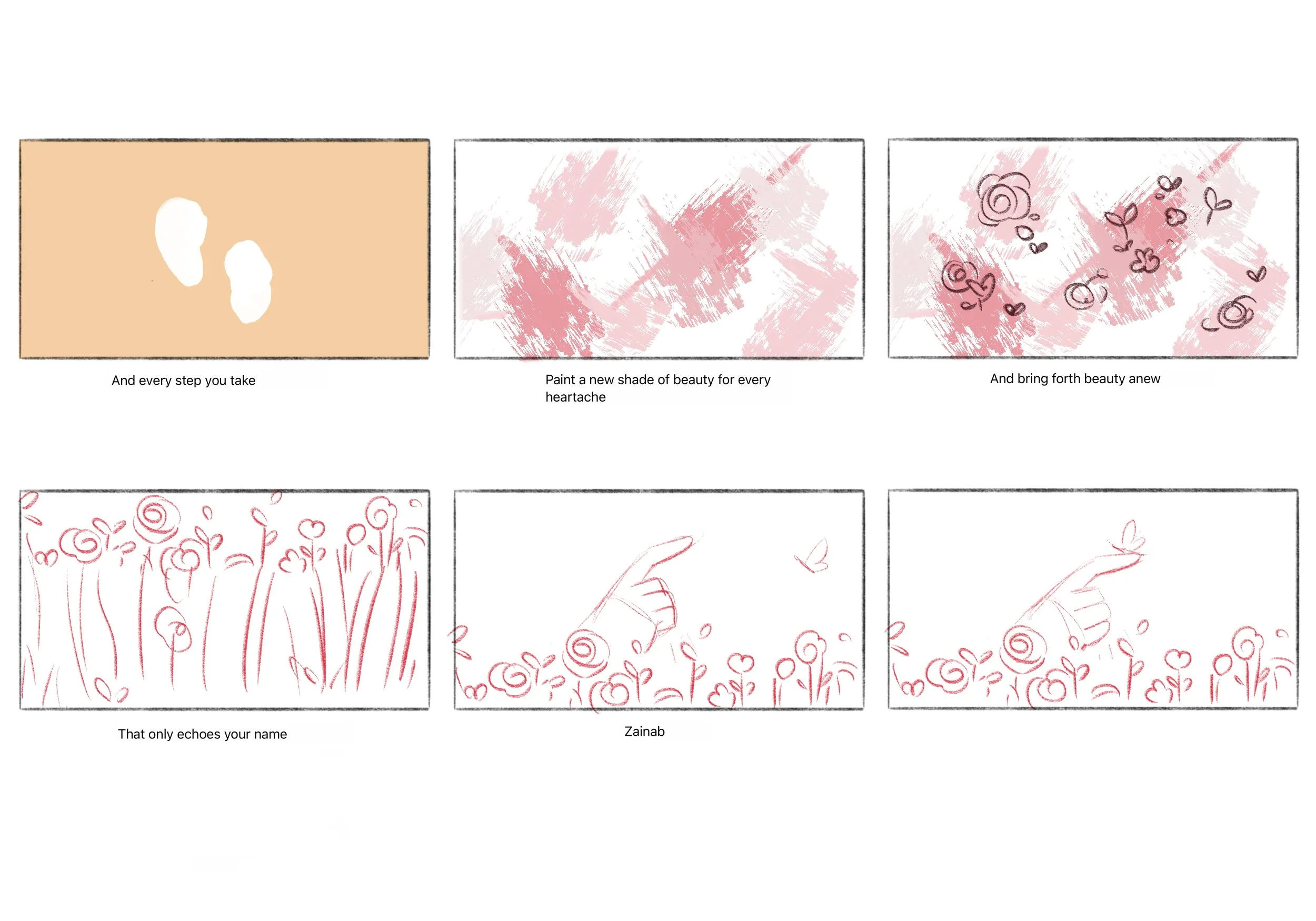 And every step you take

Paint a new shade of beauty for every heartache

And bring forth beauty anew

That only echoes your name

Zainab