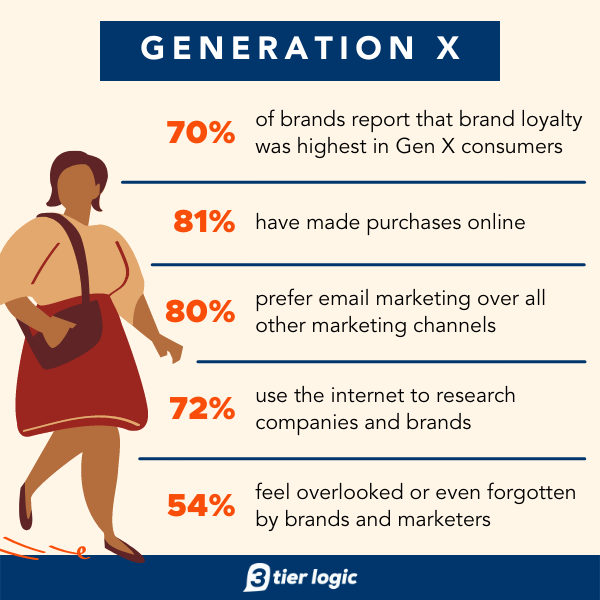 GENERATION X

70% of brands report that brand loyalty was highest in Gen X consumers

81% have made purchases online

80% prefer email marketing over all other marketing channels

72% use the internet to research companies and brands

54% feel overlooked or even forgotten by brands and marketers

3 tier logic