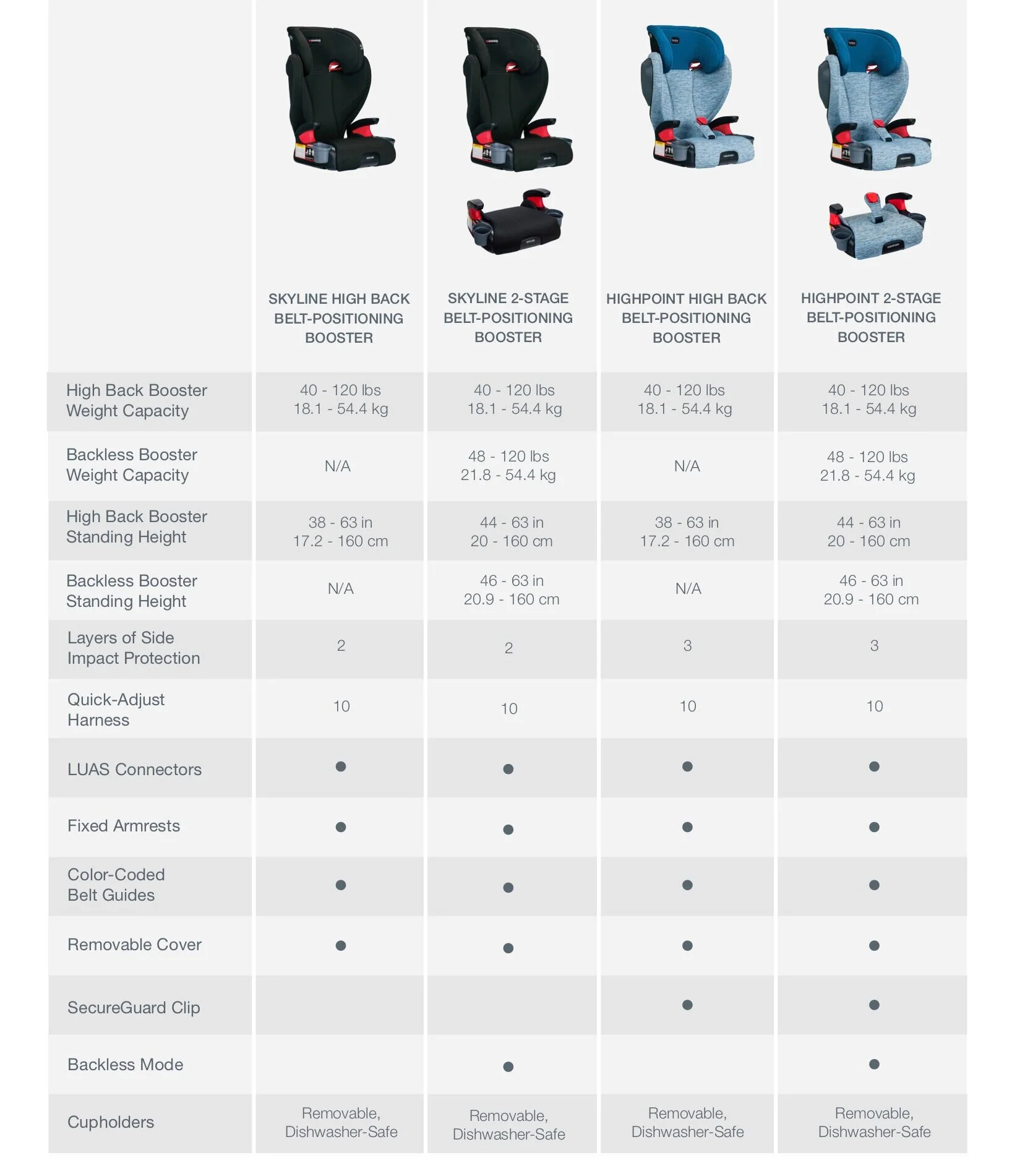 | | SKYLINE HIGH BACK BELT-POSITIONING BOOSTER | SKYLINE 2-STAGE BELT-POSITIONING BOOSTER | HIGHPOINT HIGH BACK BELT-POSITIONING BOOSTER | HIGHPOINT 2-STAGE BELT-POSITIONING BOOSTER |
|---|---|---|---|---|
| High Back Booster Weight Capacity | 40 - 120 lbs 18.1 - 54.4 kg | 40 - 120 lbs 18.1 - 54.4 kg | 40 - 120 lbs 18.1 - 54.4 kg | 40 - 120 lbs 18.1 - 54.4 kg |
| Backless Booster Weight Capacity | N/A | 48 - 120 lbs 21.8 - 54.4 kg | N/A | 48 - 120 lbs 21.8 - 54.4 kg |
| High Back Booster Standing Height | 38 - 63 in 17.2 - 160 cm | 44 - 63 in 20 - 160 cm | 38 - 63 in 17.2 - 160 cm | 44 - 63 in 20 - 160 cm |
| Backless Booster Standing Height | N/A | 46 - 63 in 20.9 - 160 cm | N/A | 46 - 63 in 20.9 - 160 cm |
| Layers of Side Impact Protection | 2 | 2 | 3 | 3 |
| Quick-Adjust Harness | 10 | 10 | 10 | 10 |
| LUAS Connectors | ● | ● | ● | ● |
| Fixed Armrests | ● | ● | ● | ● |
| Color-Coded Belt Guides | ● | ● | ● | ● |
| Removable Cover | ● | ● | ● | ● |
| SecureGuard Clip | | | ● | ● |
| Backless Mode | | ● | | ● |
| Cupholders | Removable, Dishwasher-Safe | Removable, Dishwasher-Safe | Removable, Dishwasher-Safe | Removable, Dishwasher-Safe |