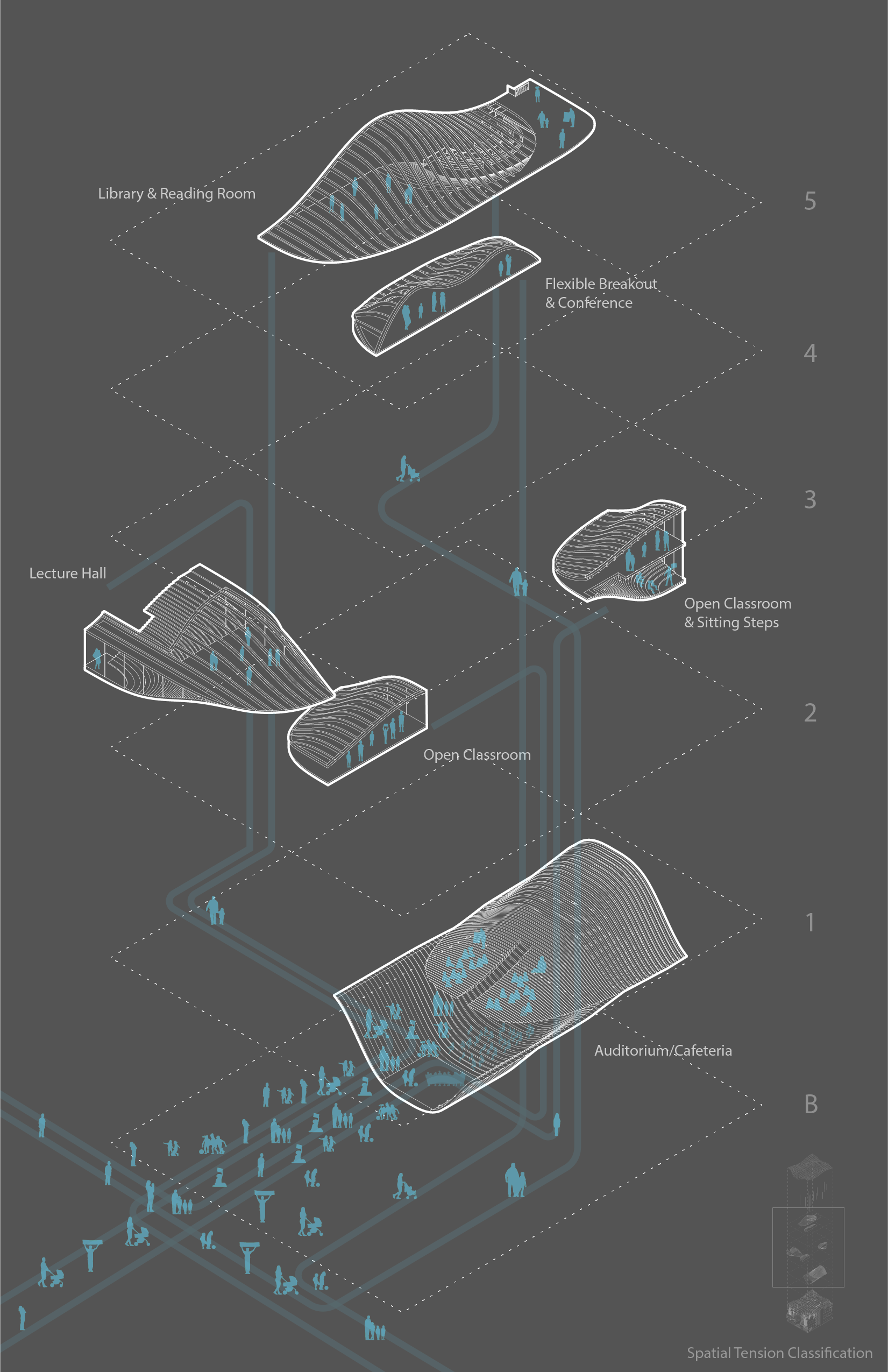 Library & Reading Room

5

Flexible Breakout
& Conference

4

3

Lecture Hall

Open Classroom
& Sitting Steps

2

Open Classroom

1

Auditorium/Cafeteria

B

Spatial Tension Classification