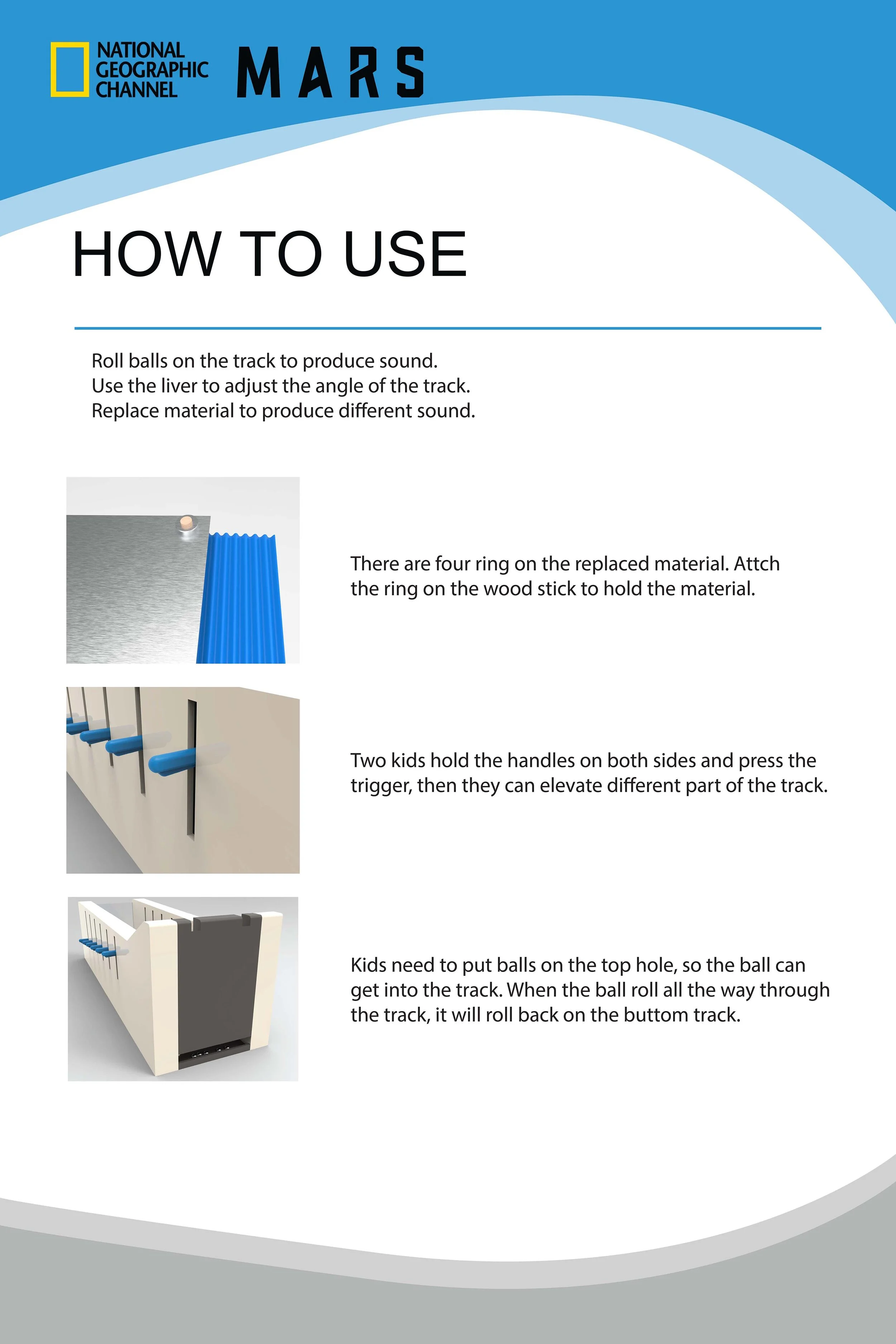 NATIONAL GEOGRAPHIC CHANNEL MARS

HOW TO USE

Roll balls on the track to produce sound.
Use the liver to adjust the angle of the track.
Replace material to produce different sound.

There are four ring on the replaced material. Attch the ring on the wood stick to hold the material.

Two kids hold the handles on both sides and press the trigger, then they can elevate different part of the track.

Kids need to put balls on the top hole, so the ball can get into the track. When the ball roll all the way through the track, it will roll back on the buttom track.