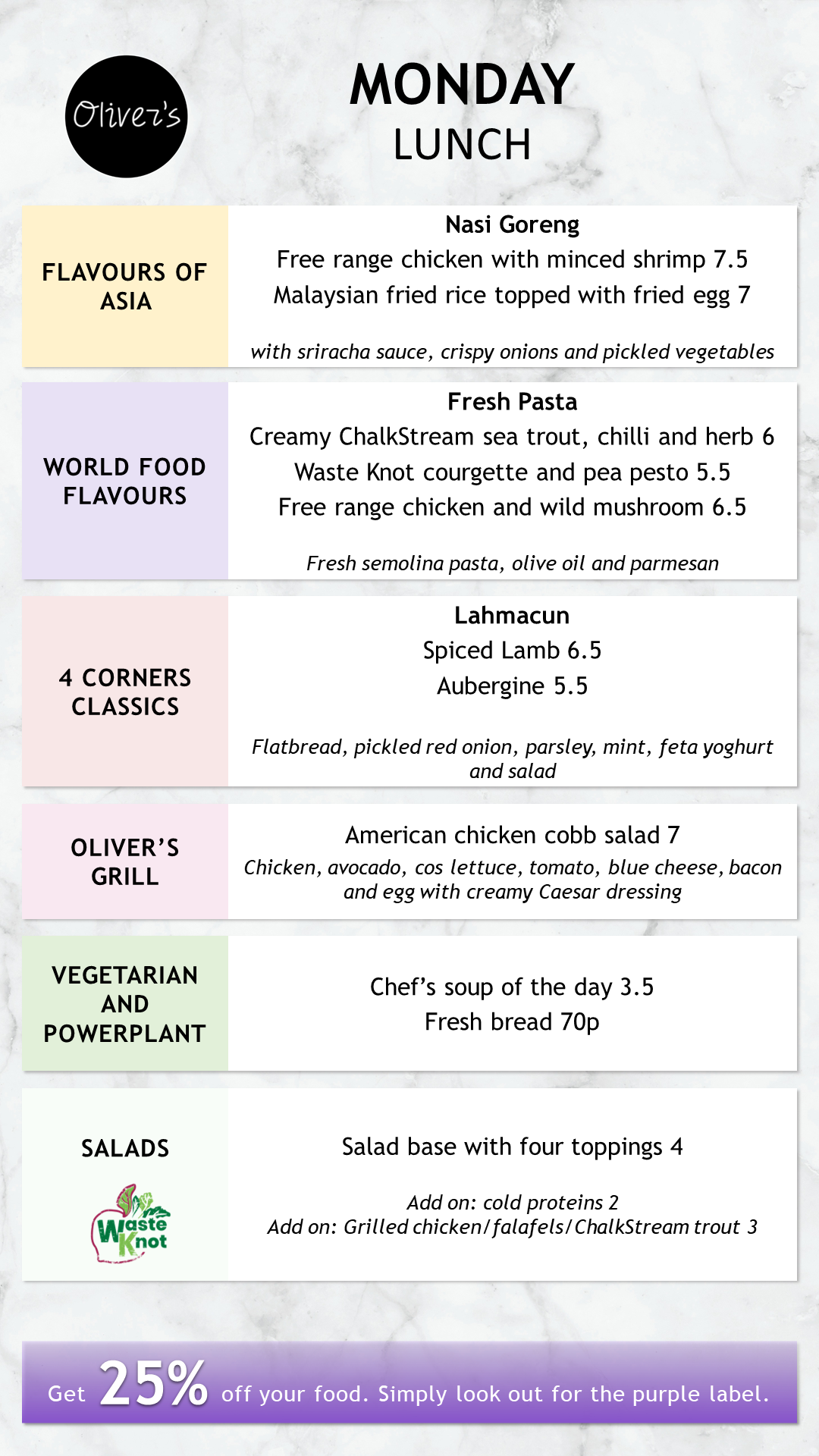 Oliver's

MONDAY
LUNCH

FLAVOURS OF ASIA

Nasi Goreng
Free range chicken with minced shrimp 7.5
Malaysian fried rice topped with fried egg 7

with sriracha sauce, crispy onions and pickled vegetables

WORLD FOOD FLAVOURS

Fresh Pasta
Creamy ChalkStream sea trout, chilli and herb 6
Waste Knot courgette and pea pesto 5.5
Free range chicken and wild mushroom 6.5

Fresh semolina pasta, olive oil and parmesan

4 CORNERS CLASSICS

Lahmacun
Spiced Lamb 6.5
Aubergine 5.5

Flatbread, pickled red onion, parsley, mint, feta yoghurt and salad

OLIVER'S GRILL

American chicken cobb salad 7
Chicken, avocado, cos lettuce, tomato, blue cheese, bacon and egg with creamy Caesar dressing

VEGETARIAN AND POWERPLANT

Chef's soup of the day 3.5
Fresh bread 70p

SALADS

Waste Knot

Salad base with four toppings 4

Add on: cold proteins 2
Add on: Grilled chicken/falafels/ChalkStream trout 3

Get 25% off your food. Simply look out for the purple label.