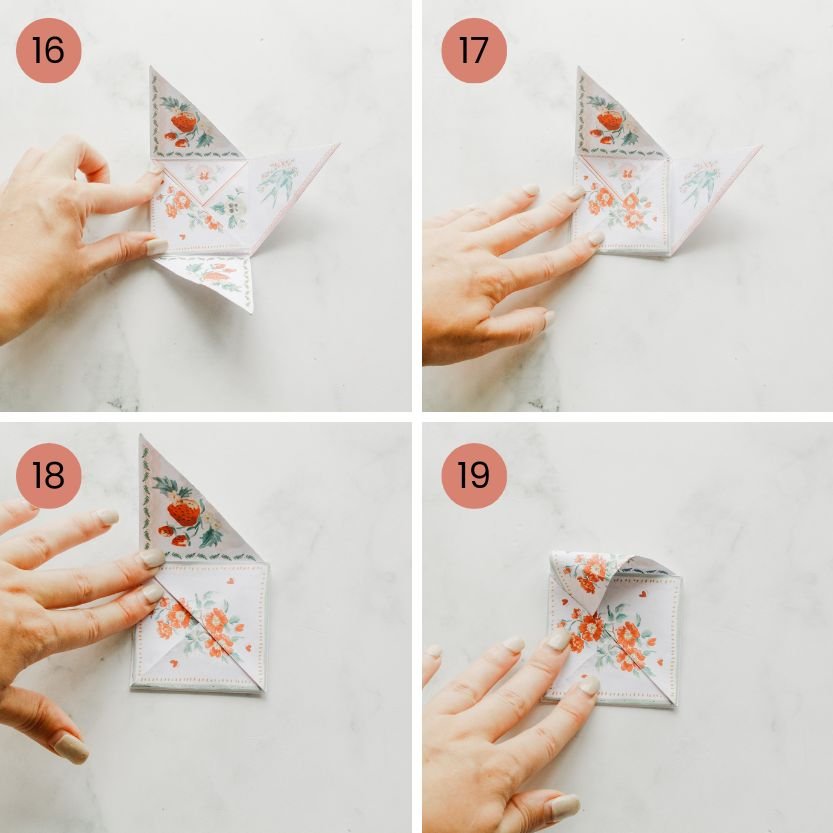 16

17

18

19