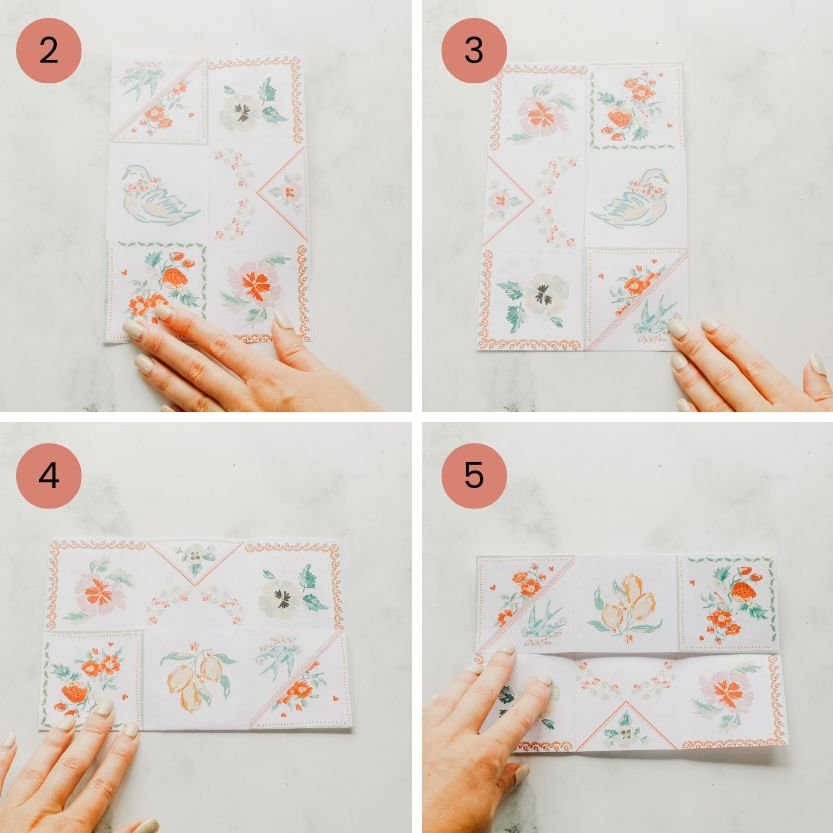 2

3

4

5