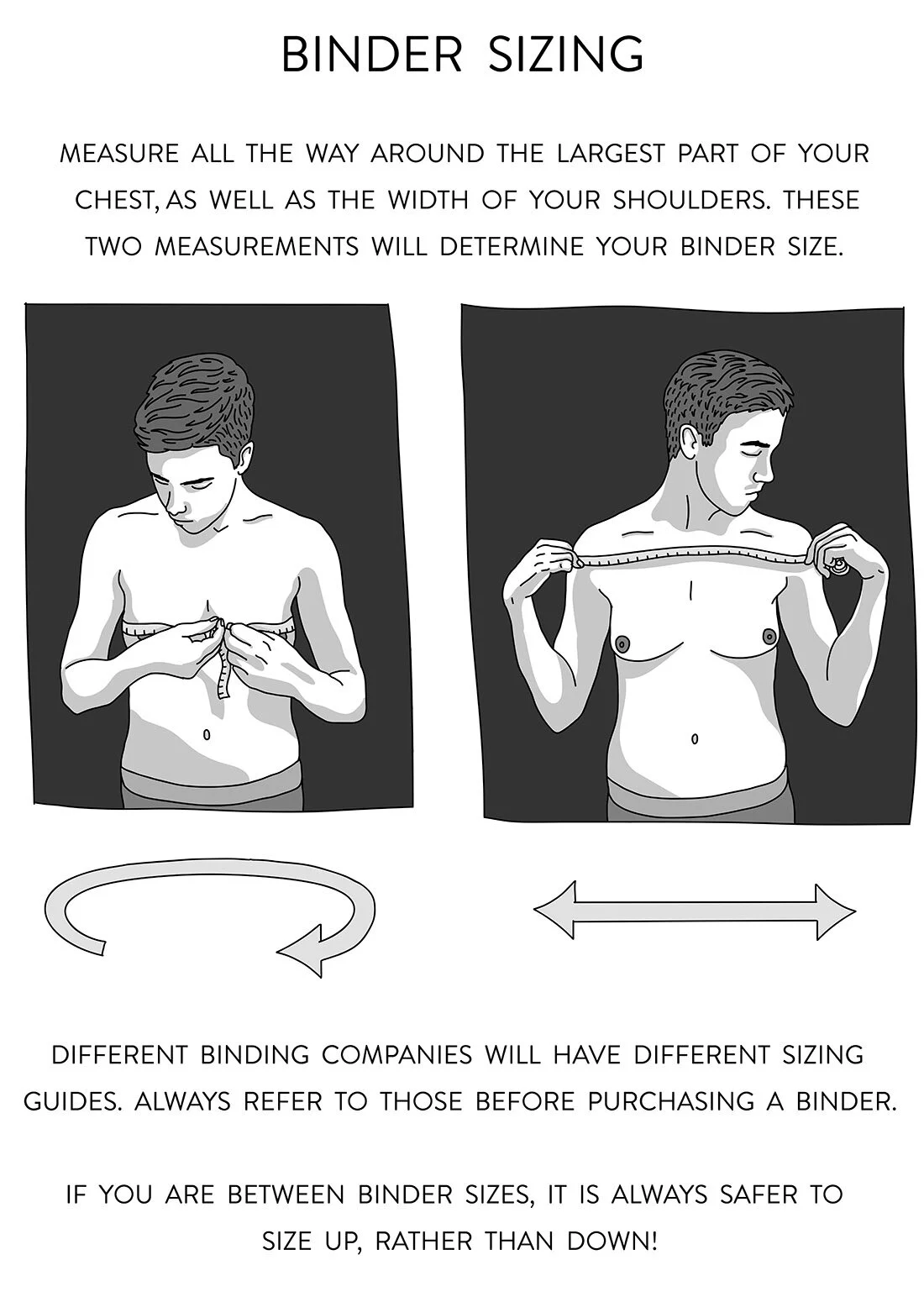 BINDER SIZING

MEASURE ALL THE WAY AROUND THE LARGEST PART OF YOUR CHEST, AS WELL AS THE WIDTH OF YOUR SHOULDERS. THESE TWO MEASUREMENTS WILL DETERMINE YOUR BINDER SIZE.

DIFFERENT BINDING COMPANIES WILL HAVE DIFFERENT SIZING GUIDES. ALWAYS REFER TO THOSE BEFORE PURCHASING A BINDER.

IF YOU ARE BETWEEN BINDER SIZES, IT IS ALWAYS SAFER TO SIZE UP, RATHER THAN DOWN!