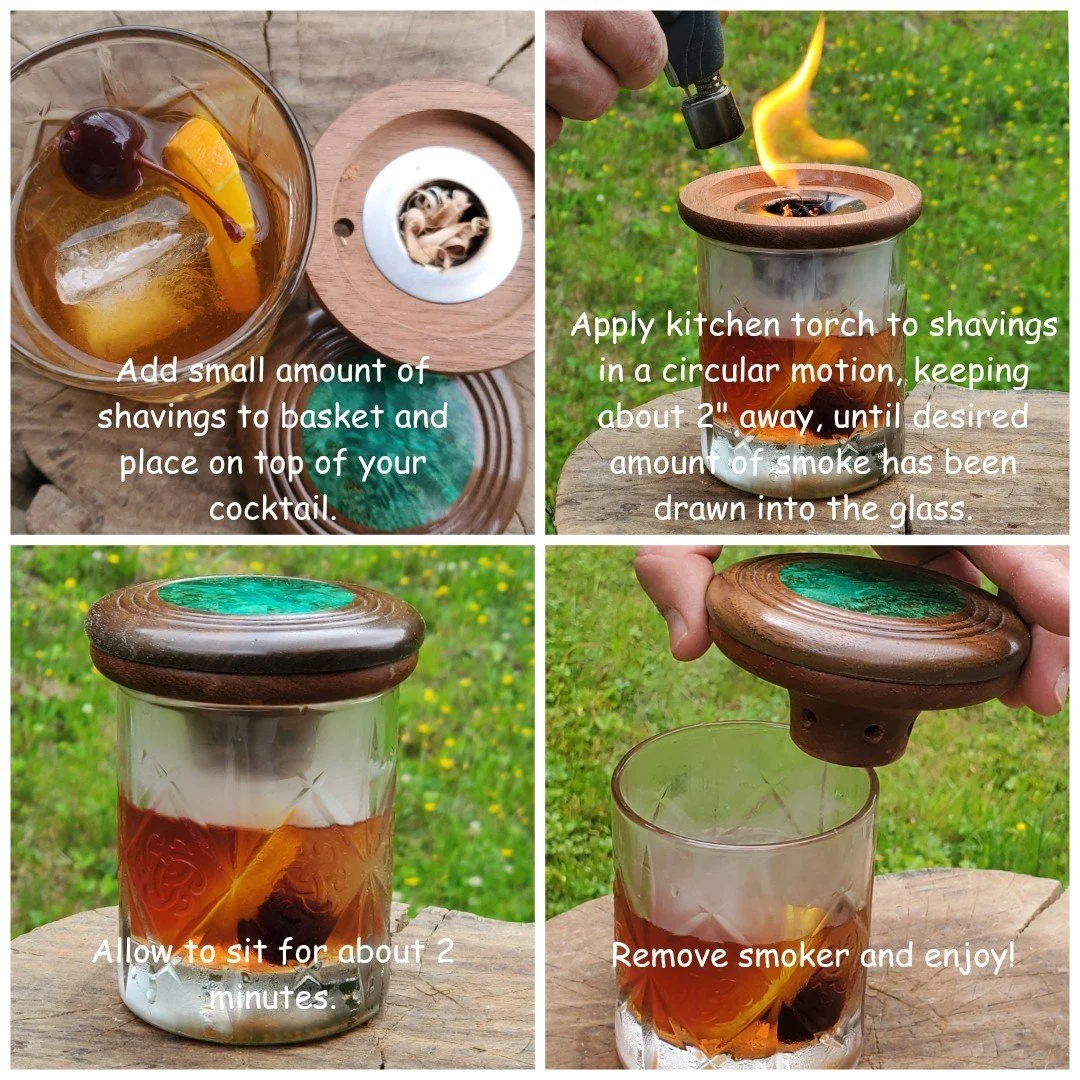 Add small amount of shavings to basket and place on top of your cocktail.

Apply kitchen torch to shavings in a circular motion, keeping about 2" away, until desired amount of smoke has been drawn into the glass.

Allow to sit for about 2 minutes.

Remove smoker and enjoy!