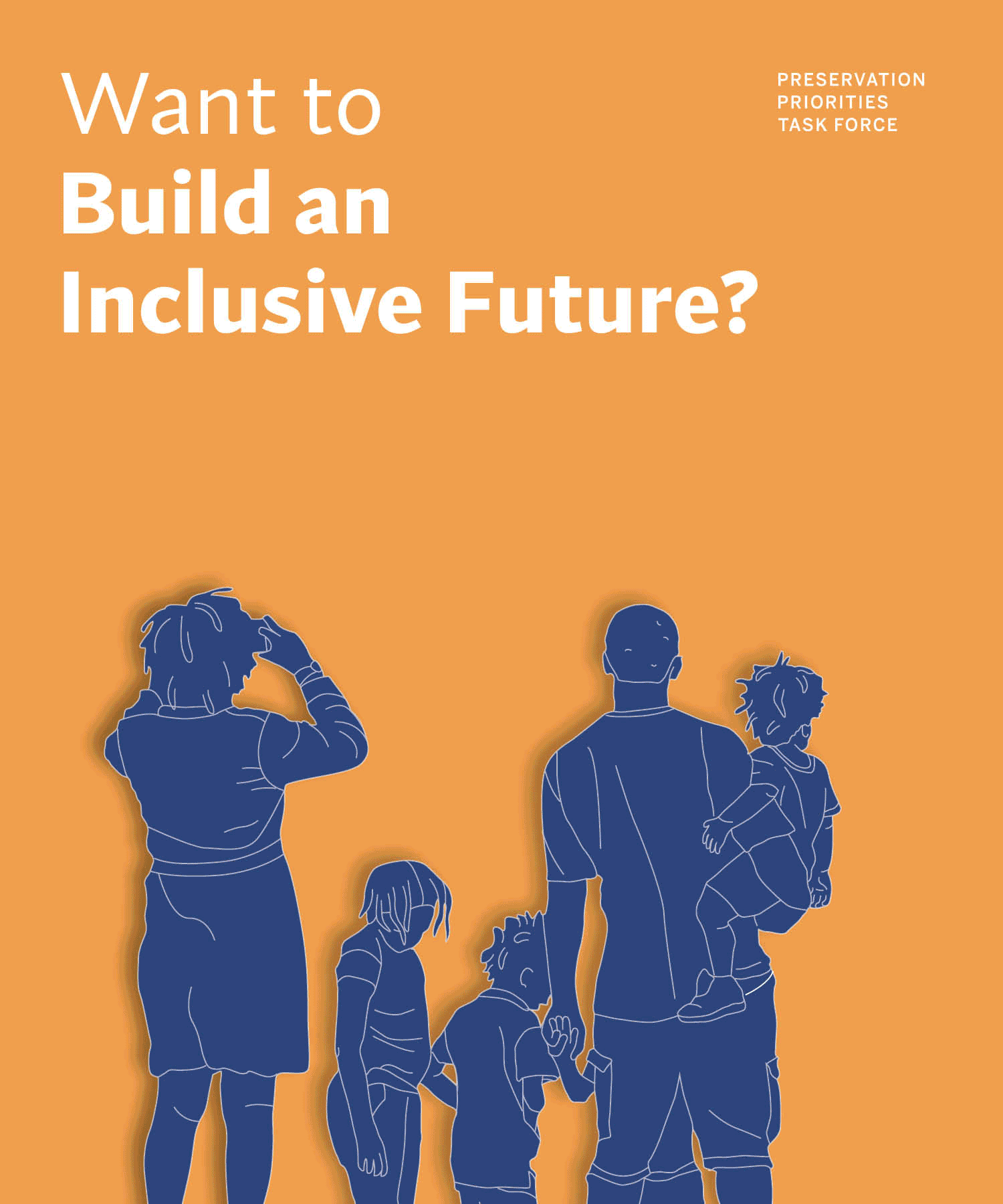 Want to
Build an
Inclusive Future?

PRESERVATION
PRIORITIES
TASK FORCE