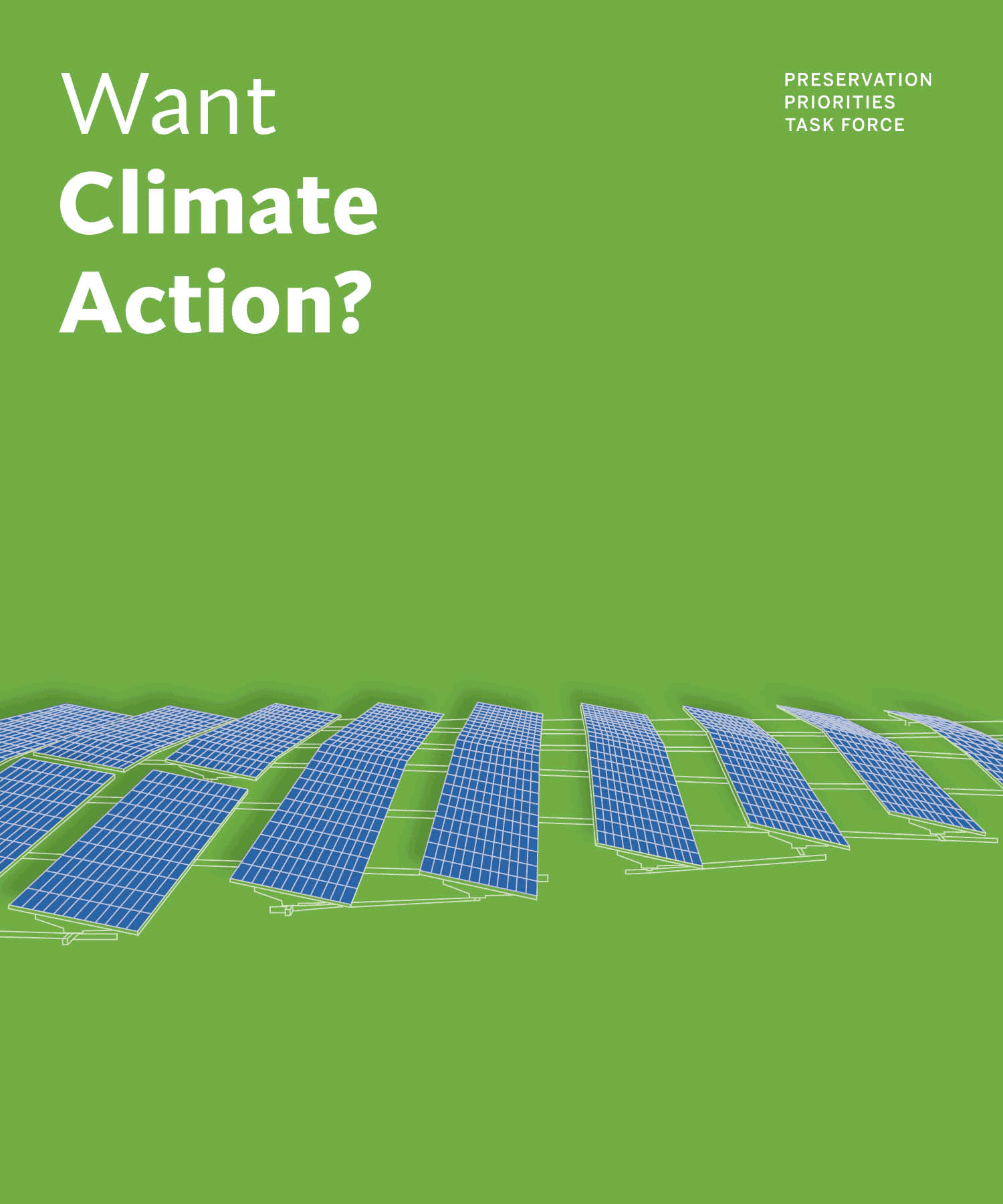 Want
Climate
Action?

PRESERVATION
PRIORITIES
TASK FORCE