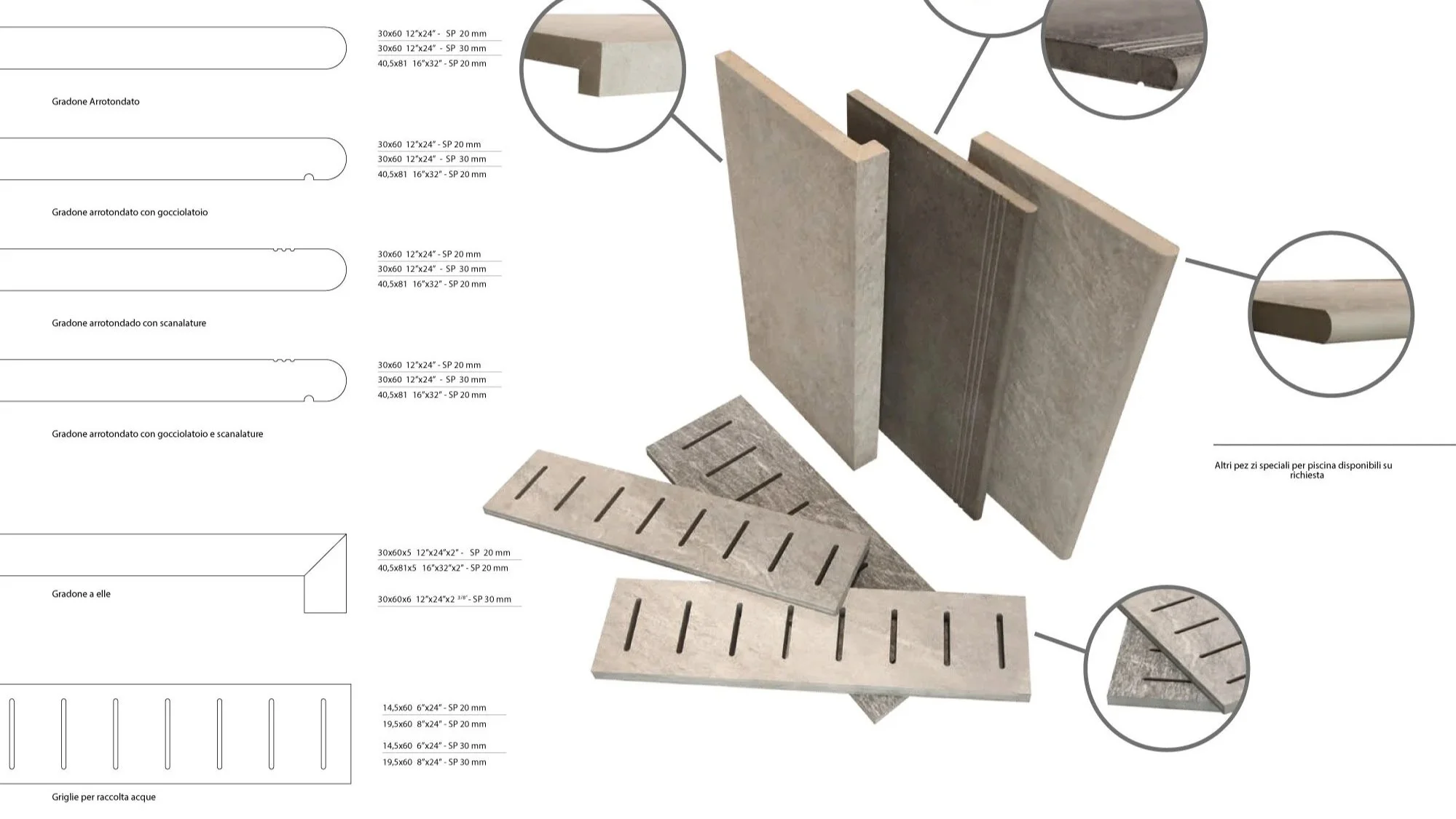 30x60 12"x24" - SP 20 mm
30x60 12"x24" - SP 30 mm
40,5x81 16"x32" - SP 20 mm

Gradone Arrotondato

30x60 12"x24" - SP 20 mm
30x60 12"x24" - SP 30 mm
40,5x81 16"x32" - SP 20 mm

Gradone arrotondato con gocciolatoio

30x60 12"x24" - SP 20 mm
30x60 12"x24" - SP 30 mm
40,5x81 16"x32" - SP 20 mm

Gradone arrotondado con scanalature

30x60 12"x24" - SP 20 mm
30x60 12"x24" - SP 30 mm
40,5x81 16"x32" - SP 20 mm

Gradone arrotondato con gocciolatoio e scanalature

30x60x5 12"x24"x2" - SP 20 mm
40,5x81x5 16"x32"x2" - SP 20 mm

30x60x6 12"x24"x2 $^{3/8"}$ - SP 30 mm

Gradone a elle

14,5x60 6"x24" - SP 20 mm
19,5x60 8"x24" - SP 20 mm

14,5x60 6"x24" - SP 30 mm
19,5x60 8"x24" - SP 30 mm

Griglie per raccolta acque

Altri pez zi speciali per piscina disponibili su richiesta