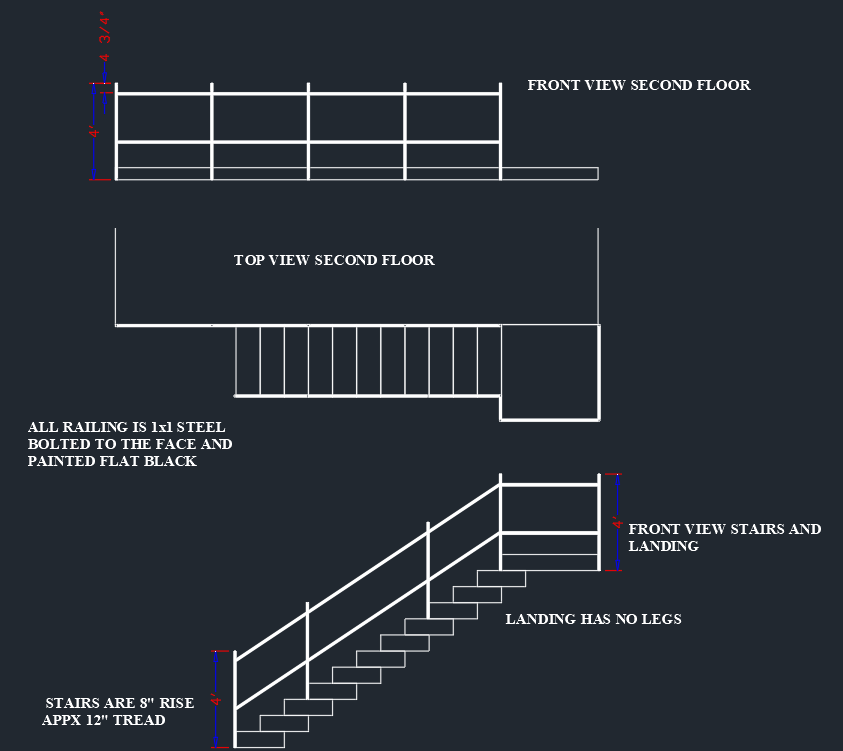 4 3/4"

4'

FRONT VIEW SECOND FLOOR

TOP VIEW SECOND FLOOR

ALL RAILING IS 1x1 STEEL BOLTED TO THE FACE AND PAINTED FLAT BLACK

4'

FRONT VIEW STAIRS AND LANDING

LANDING HAS NO LEGS

4'

STAIRS ARE 8" RISE APPX 12" TREAD