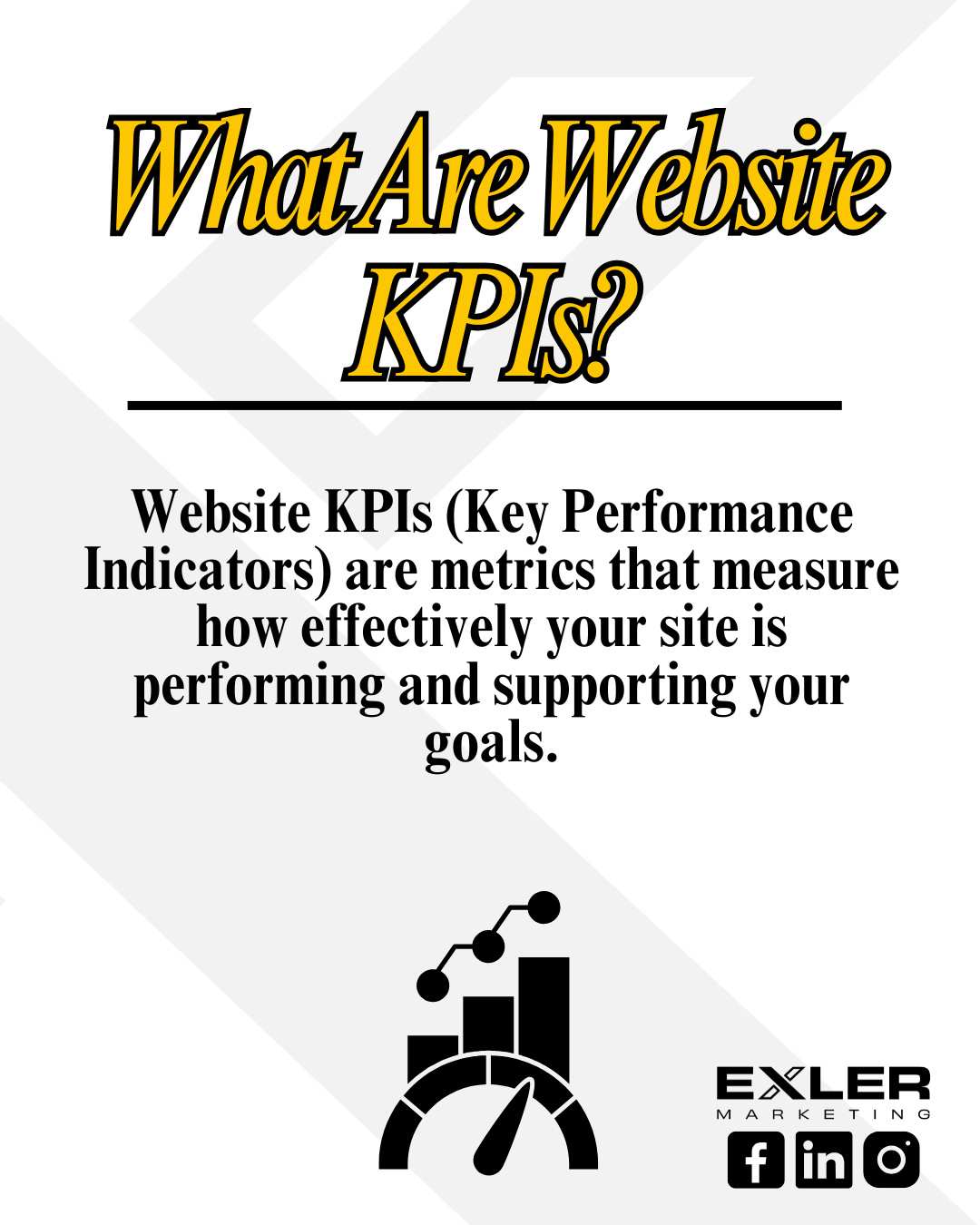 What Are Website KPIs?

Website KPIs (Key Performance Indicators) are metrics that measure how effectively your site is performing and supporting your goals.

EXLER
MARKETING