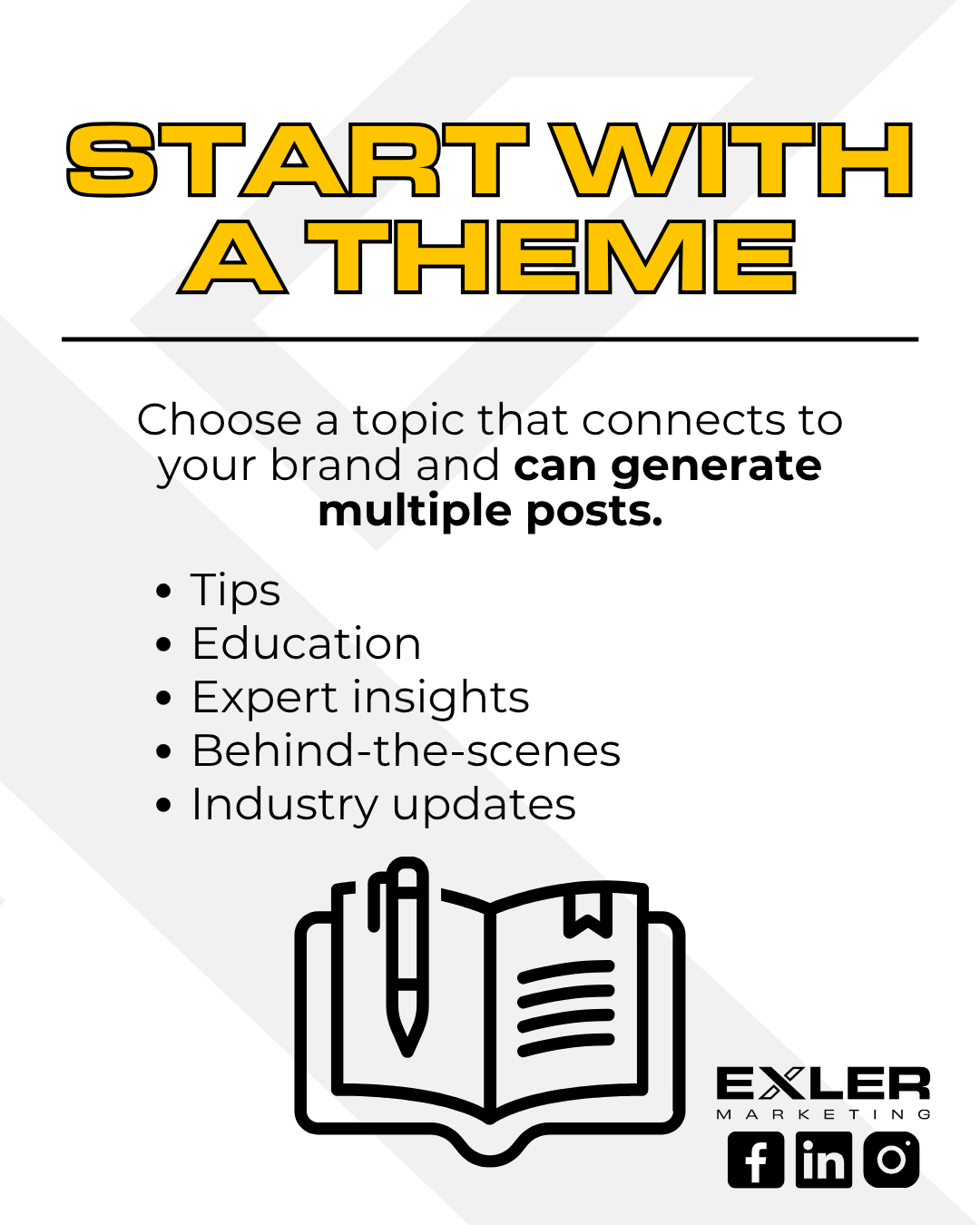 START WITH A THEME

Choose a topic that connects to your brand and can generate multiple posts.

• Tips
• Education
• Expert insights
• Behind-the-scenes
• Industry updates

EXLER
MARKETING