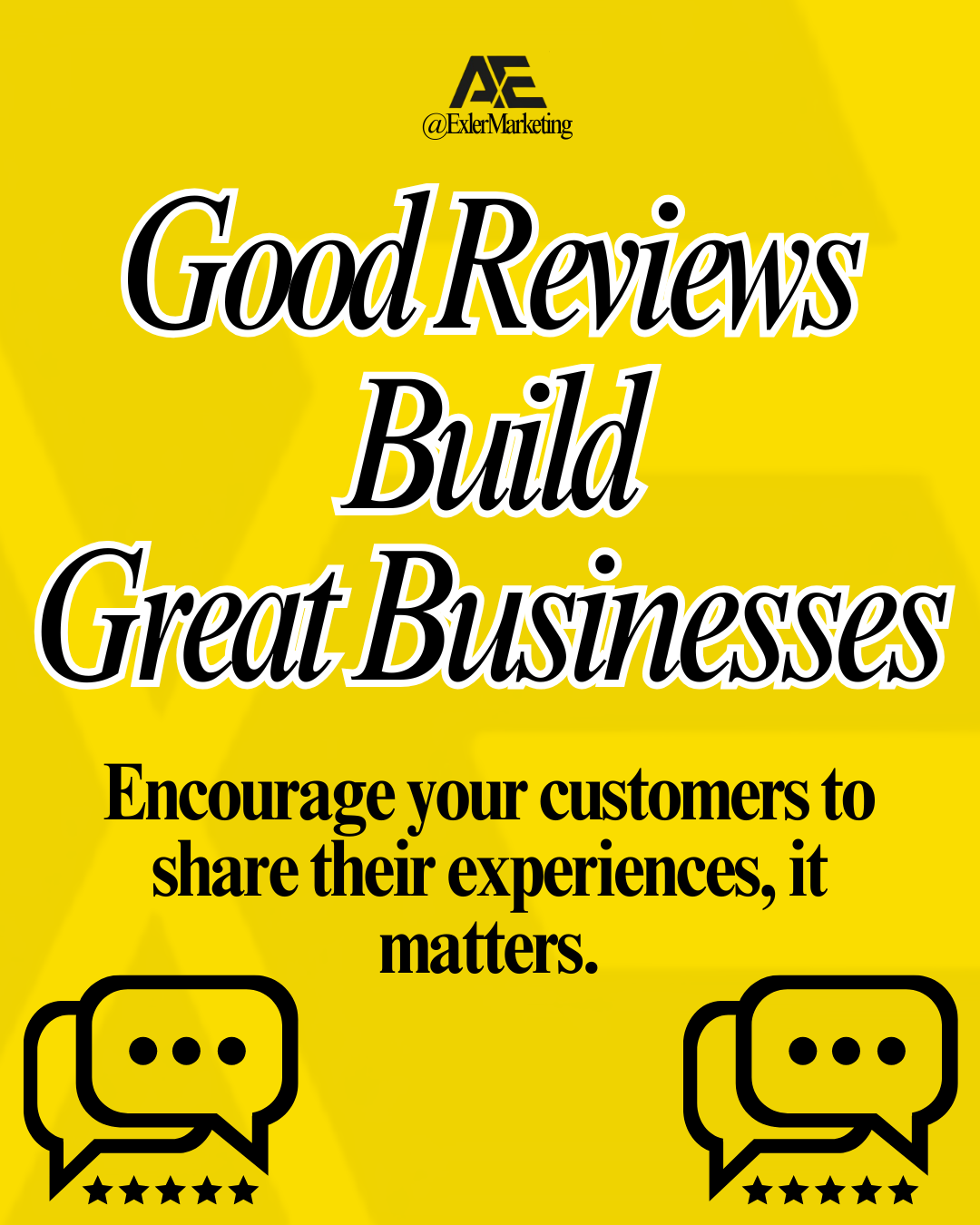 AE
@ExlerMarketing

Good Reviews Build Great Businesses

Encourage your customers to share their experiences, it matters.

★★★★★

★★★★★