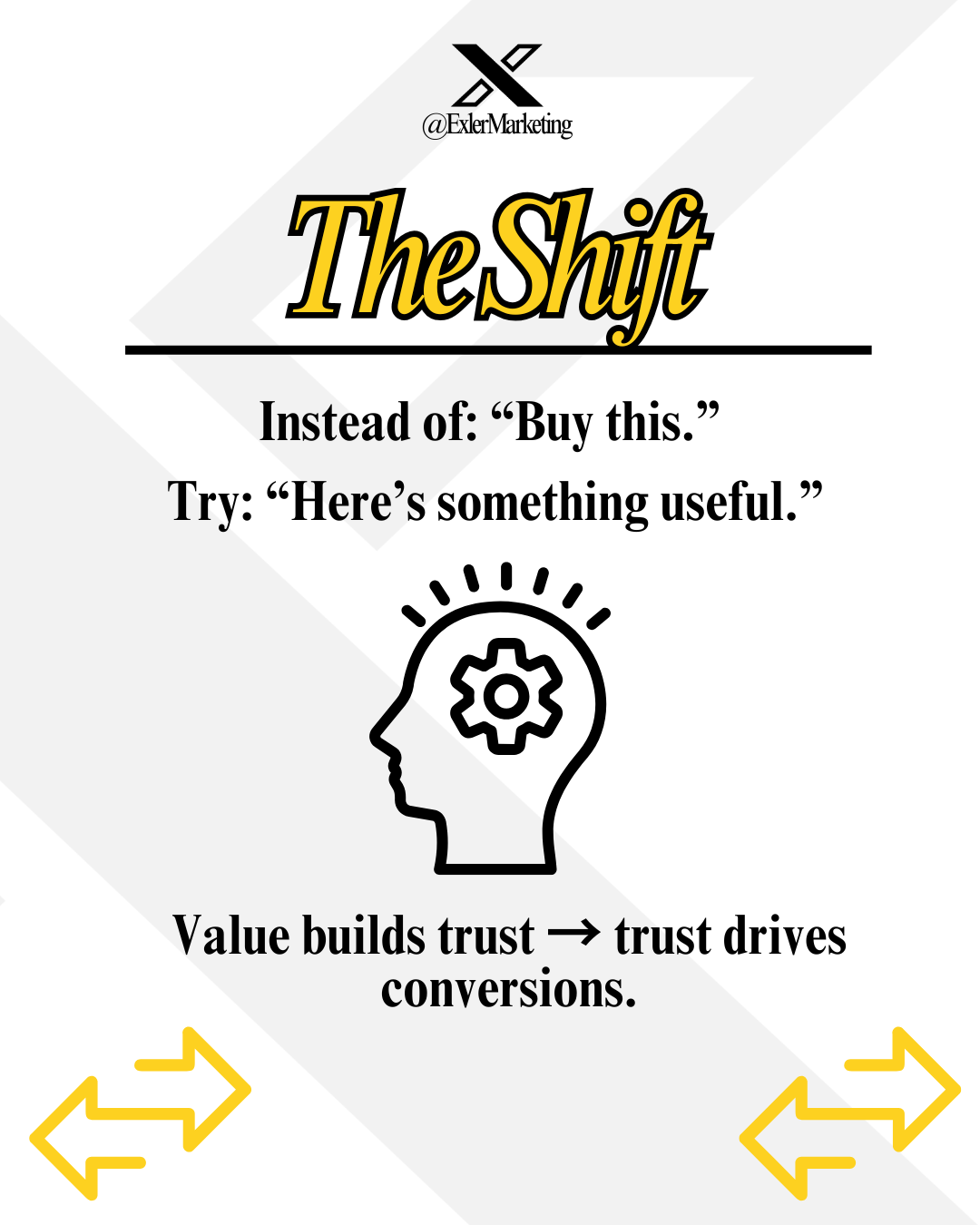 @ExlerMarketing

The Shift

Instead of: “Buy this.”

Try: “Here’s something useful.”

Value builds trust → trust drives conversions.